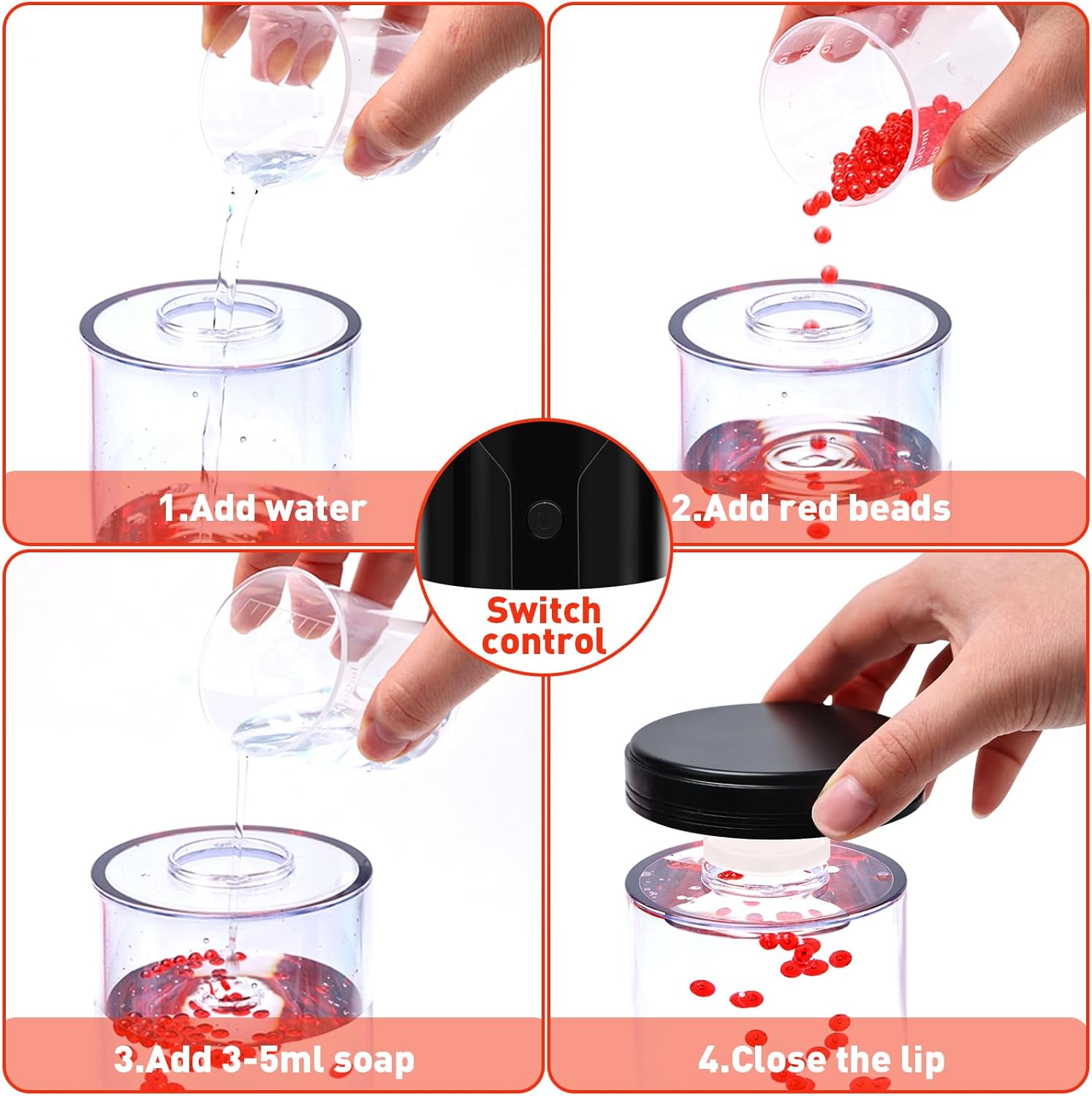 1.Add water

2.Add red beads

Switch control

3.Add 3-5ml soap

4.Close the lip