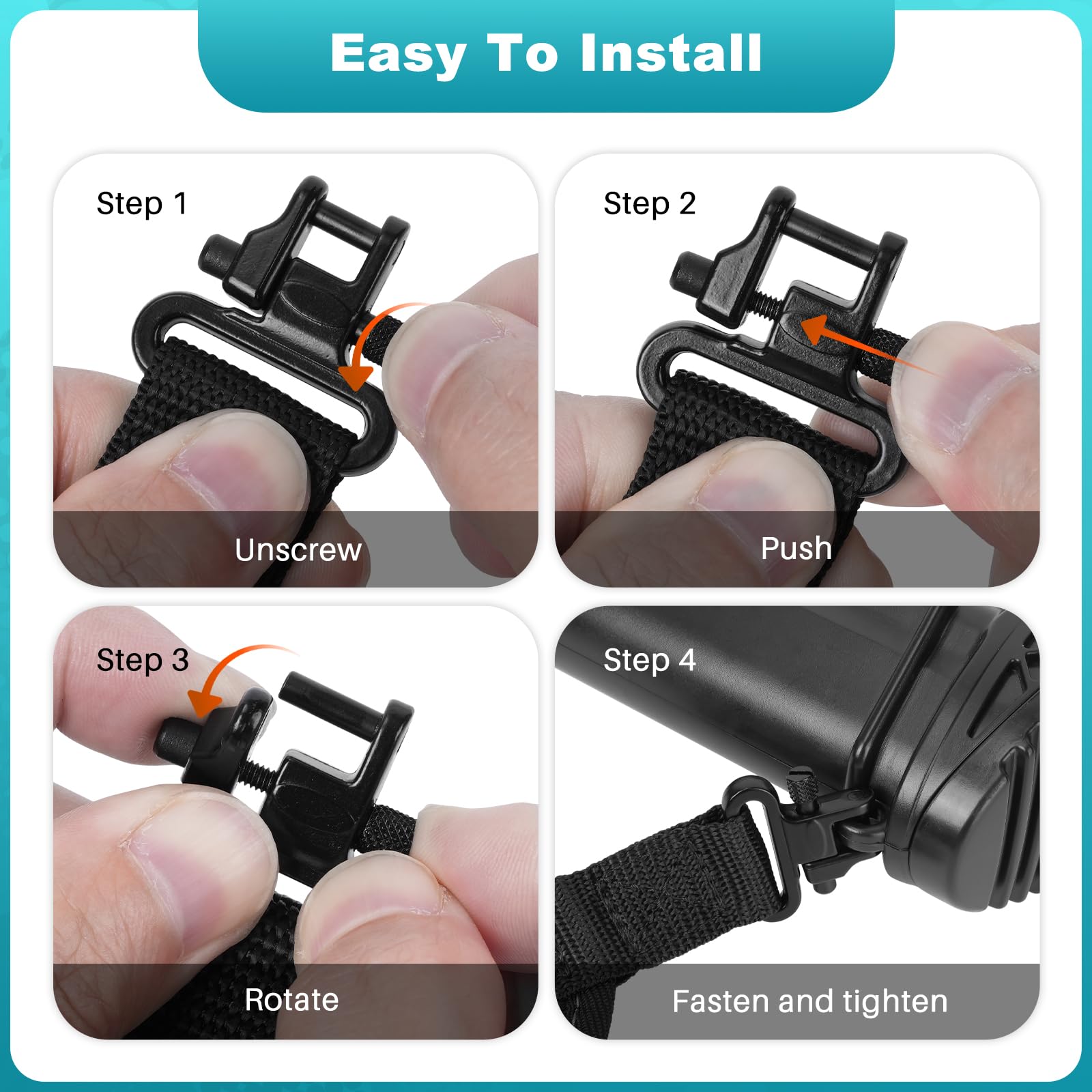 Easy To Install

Step 1

Unscrew

Step 2

Push

Step 3

Rotate

Step 4

Fasten and tighten