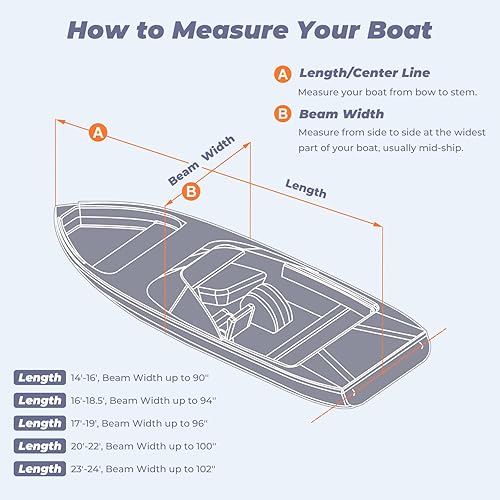 How to Measure Your Boat

A Length/Center Line
Measure your boat from bow to stem.

B Beam Width
Measure from side to side at the widest part of your boat, usually mid-ship.

A

Beam Width

B

Length

Length 14'-16', Beam Width up to 90''
Length 16'-18.5', Beam Width up to 94''
Length 17'-19', Beam Width up to 96''
Length 20'-22', Beam Width up to 100''
Length 23'-24', Beam Width up to 102''