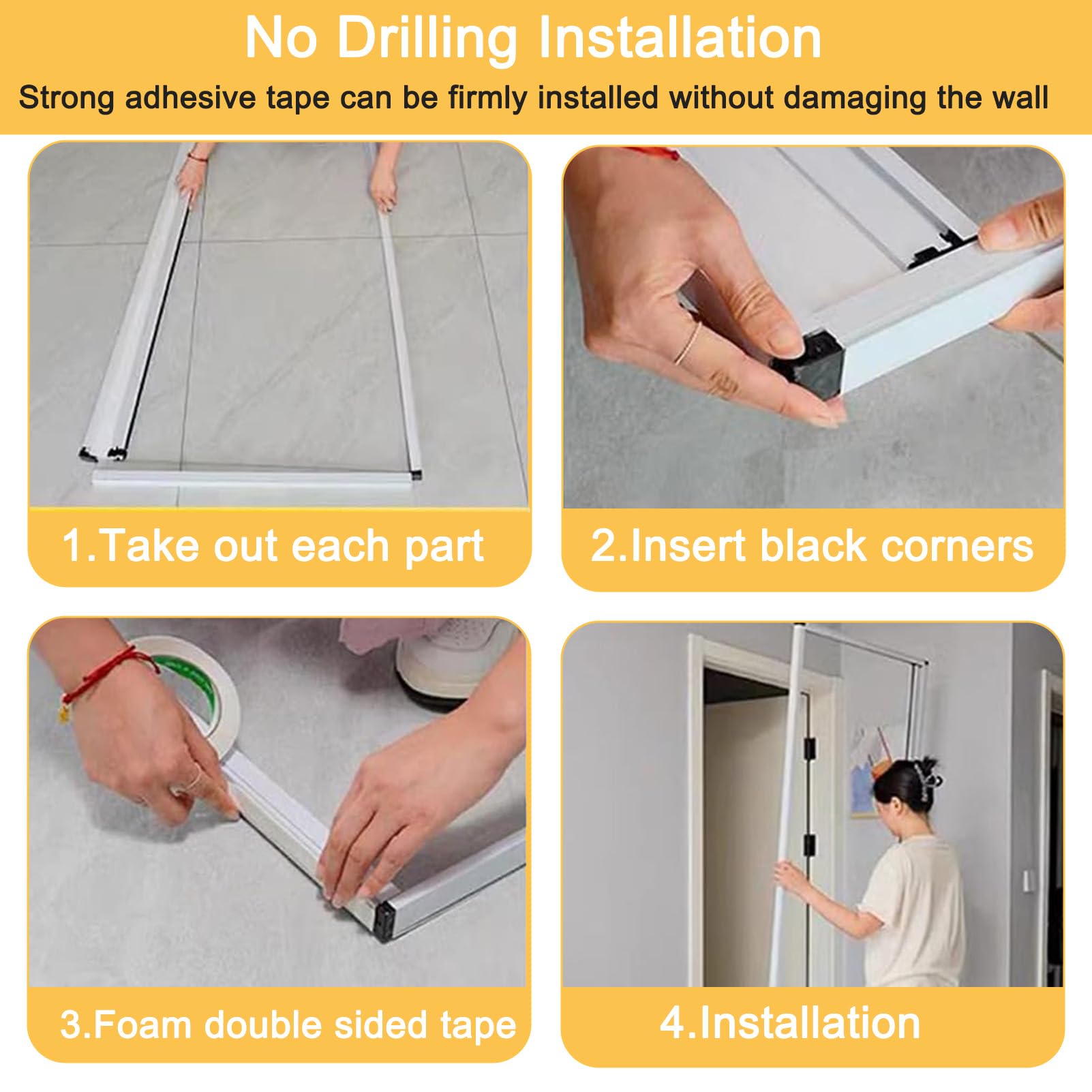 No Drilling Installation

Strong adhesive tape can be firmly installed without damaging the wall

1.Take out each part

2.Insert black corners

3.Foam double sided tape

4.Installation