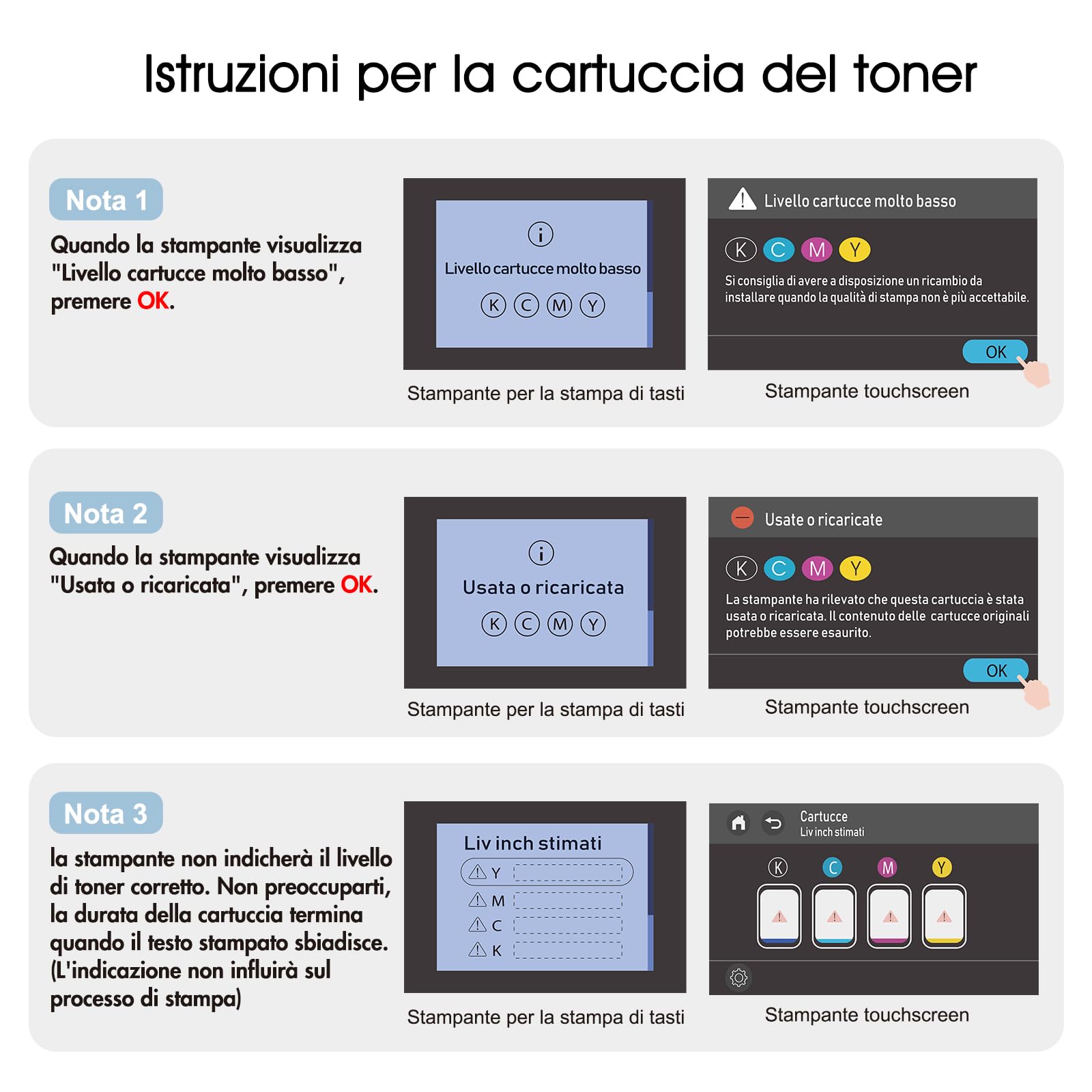 Istruzioni per la cartuccia del toner

Nota 1

Quando la stampante visualizza "Livello cartucce molto basso", premere OK.

Livello cartucce molto basso

K C M Y

Stampante per la stampa di tasti

Livello cartucce molto basso

K C M Y

Si consiglia di avere a disposizione un ricambio da installare quando la qualità di stampa non è più accettabile.

OK

Stampante touchscreen

Nota 2

Quando la stampante visualizza "Usata o ricaricata", premere OK.

Usata o ricaricata

K C M Y

Stampante per la stampa di tasti

Usate o ricaricate

K C M Y

La stampante ha rilevato che questa cartuccia è stata usata o ricaricata. Il contenuto delle cartucce originali potrebbe essere esaurito.

OK

Stampante touchscreen

Nota 3

la stampante non indicherà il livello di toner corretto. Non preoccuparti, la durata della cartuccia termina quando il testo stampato sbiadisce. (L'indicazione non influirà sul processo di stampa)

Liv inch stimati

Y

M

C

K

Stampante per la stampa di tasti

Cartucce
Liv inch stimati

K C M Y

Stampante touchscreen