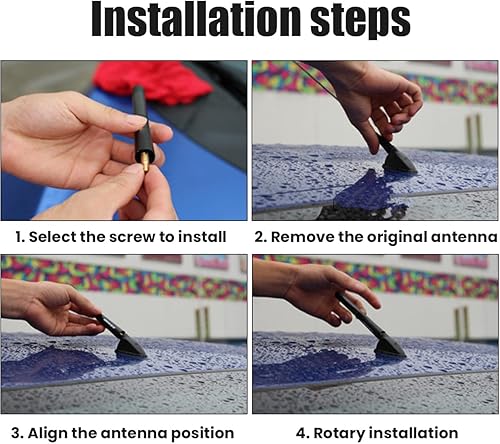 Installation steps

1. Select the screw to install

2. Remove the original antenna

3. Align the antenna position

4. Rotary installation