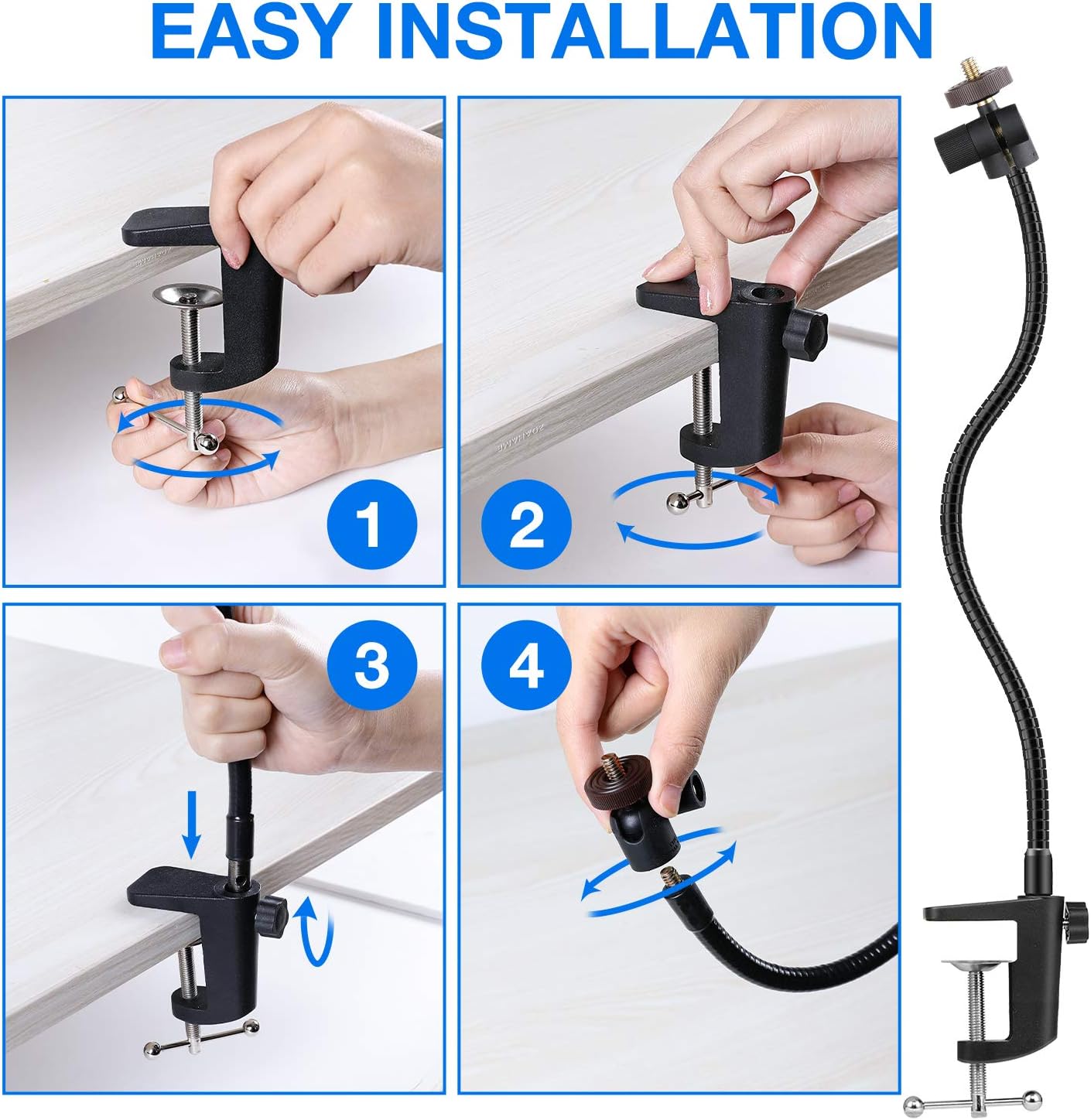 EASY INSTALLATION

1

2

3

4