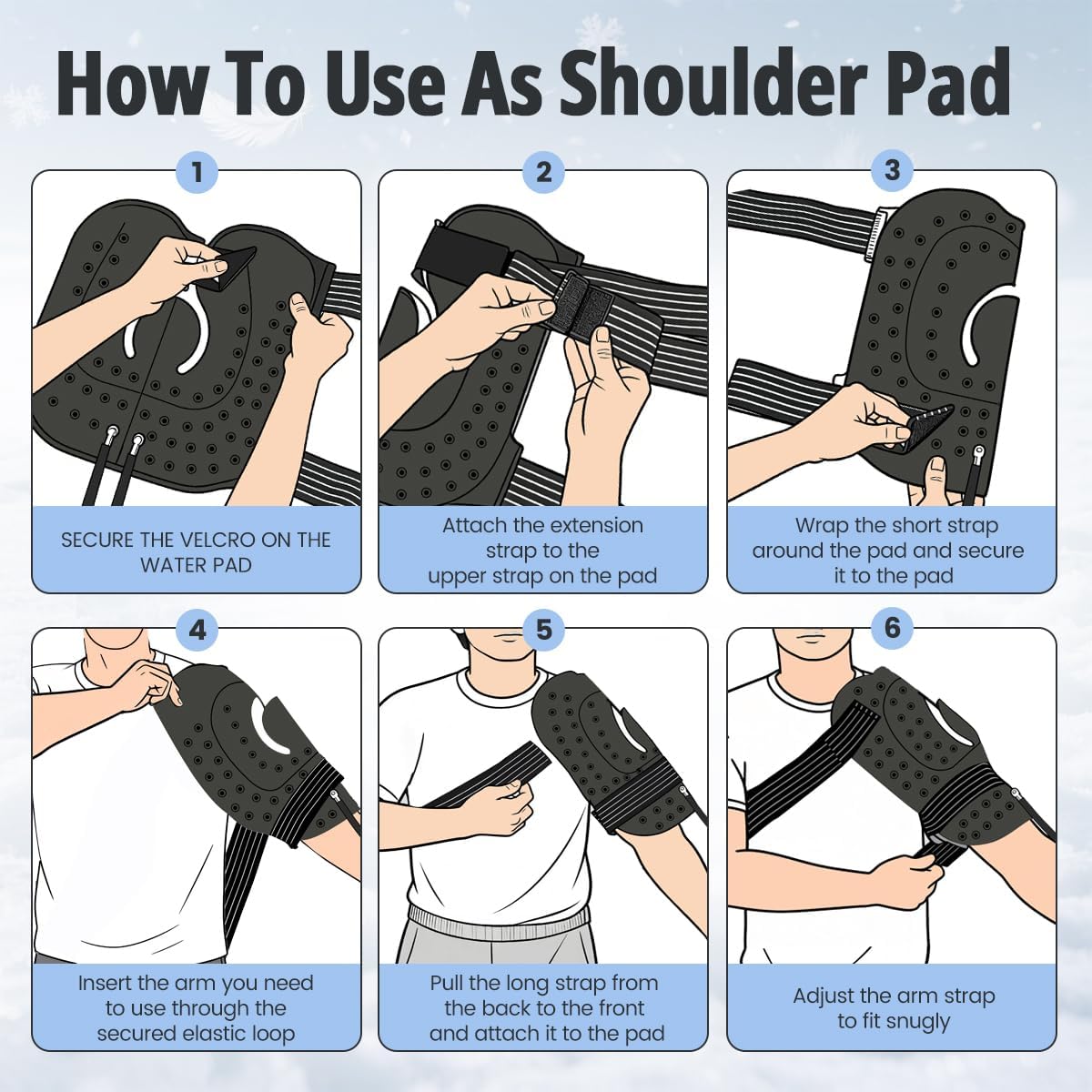 How To Use As Shoulder Pad

1

SECURE THE VELCRO ON THE WATER PAD

2

Attach the extension strap to the upper strap on the pad

3

Wrap the short strap around the pad and secure it to the pad

4

Insert the arm you need to use through the secured elastic loop

5

Pull the long strap from the back to the front and attach it to the pad

6

Adjust the arm strap to fit snugly