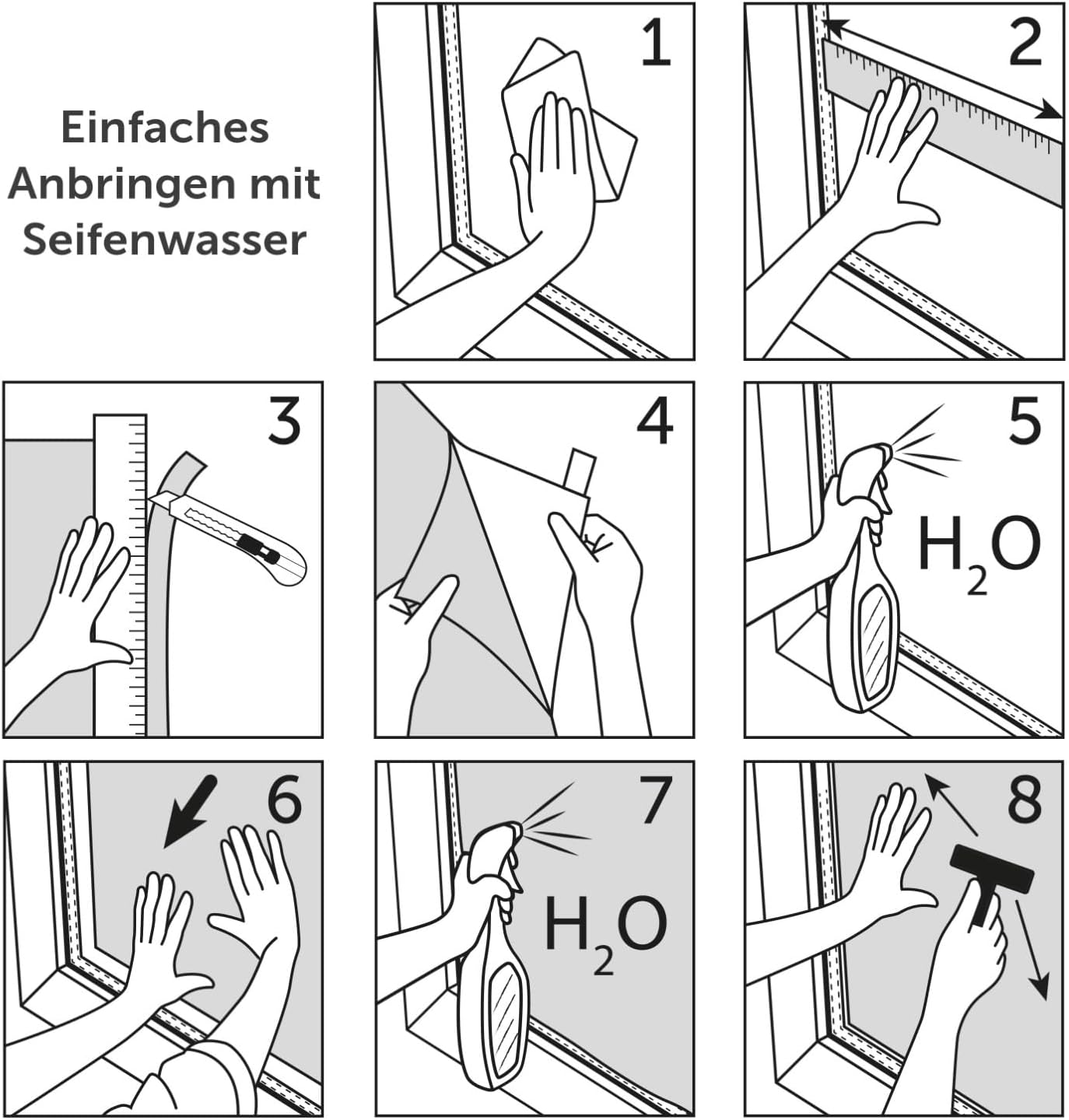 Einfaches Anbringen mit Seifenwasser

1

2

3

4

5

$H_2O$

6

7

$H_2O$

8