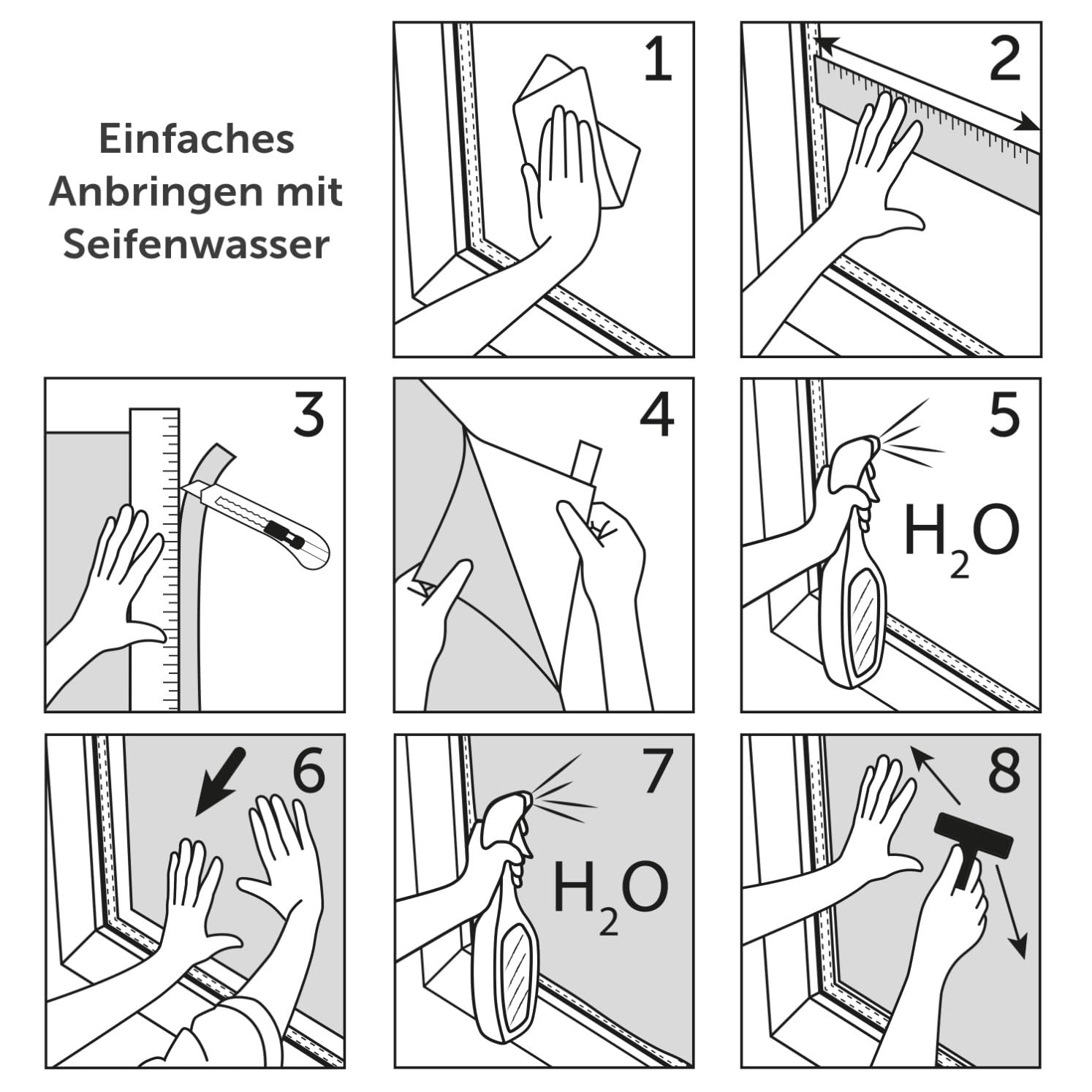 Einfaches Anbringen mit Seifenwasser

1

2

3

4

5

$H_2O$

6

7

$H_2O$

8