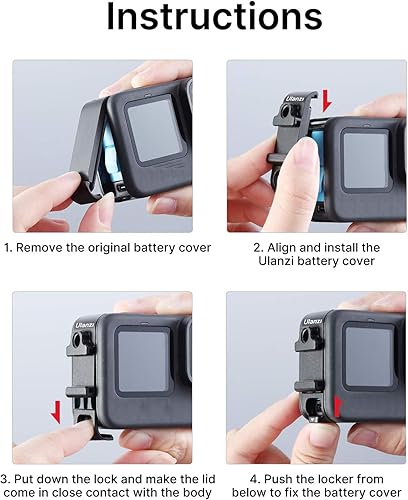 Instructions

Ulanzi

1. Remove the original battery cover

2. Align and install the Ulanzi battery cover

Ulanzi

Ulanzi

3. Put down the lock and make the lid come in close contact with the body

4. Push the locker from below to fix the battery cover