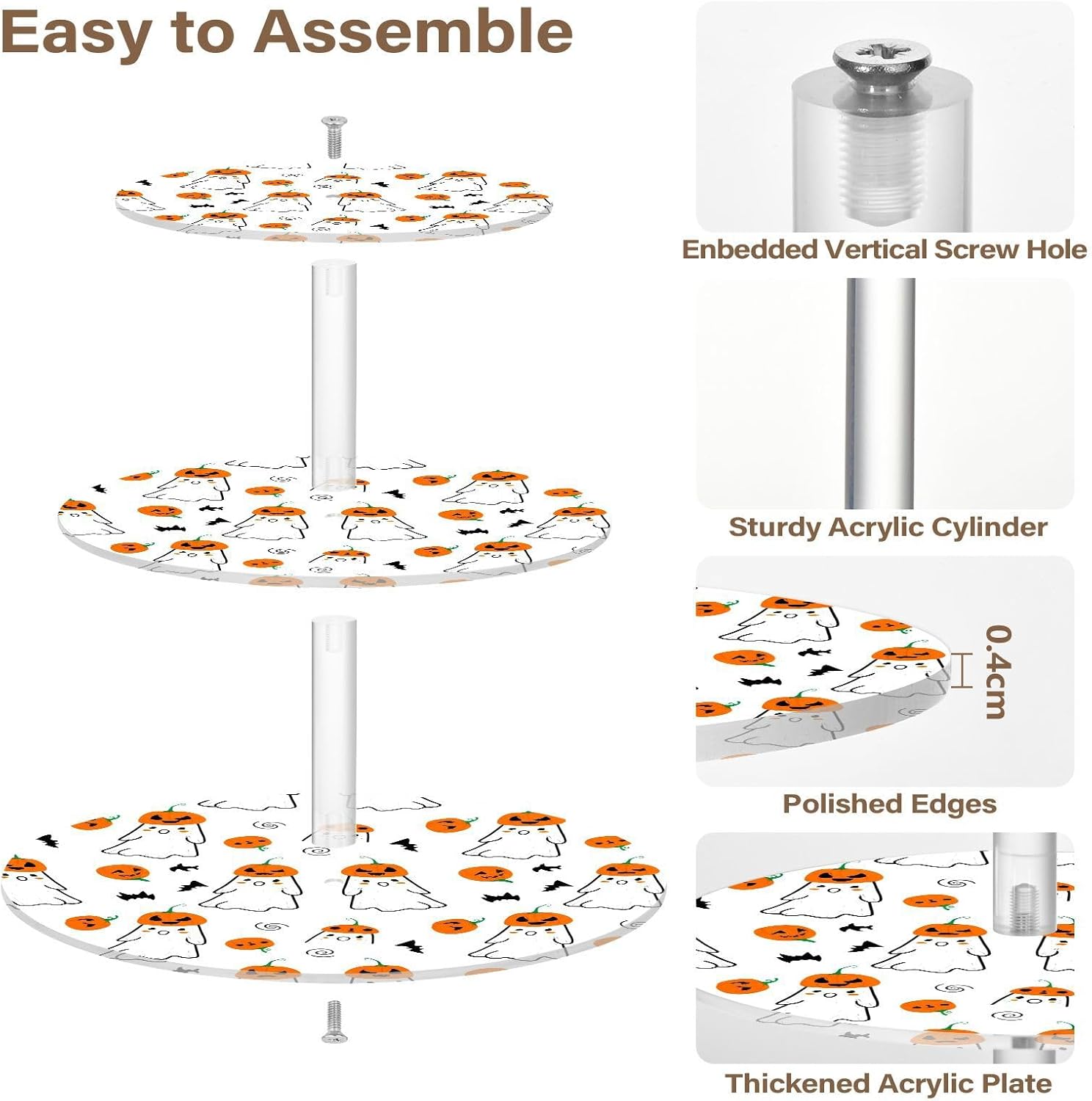 Easy to Assemble

Enbedded Vertical Screw Hole

Sturdy Acrylic Cylinder

0.4cm

Polished Edges

Thickened Acrylic Plate