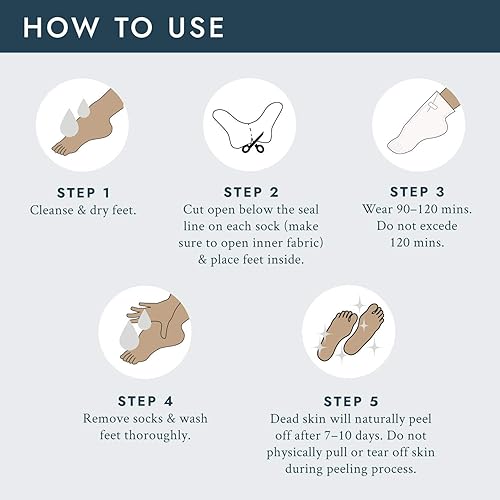 HOW TO USE

STEP 1
Cleanse & dry feet.

STEP 2
Cut open below the seal line on each sock (make sure to open inner fabric) & place feet inside.

STEP 3
Wear 90–120 mins. Do not excede 120 mins.

STEP 4
Remove socks & wash feet thoroughly.

STEP 5
Dead skin will naturally peel off after 7–10 days. Do not physically pull or tear off skin during peeling process.