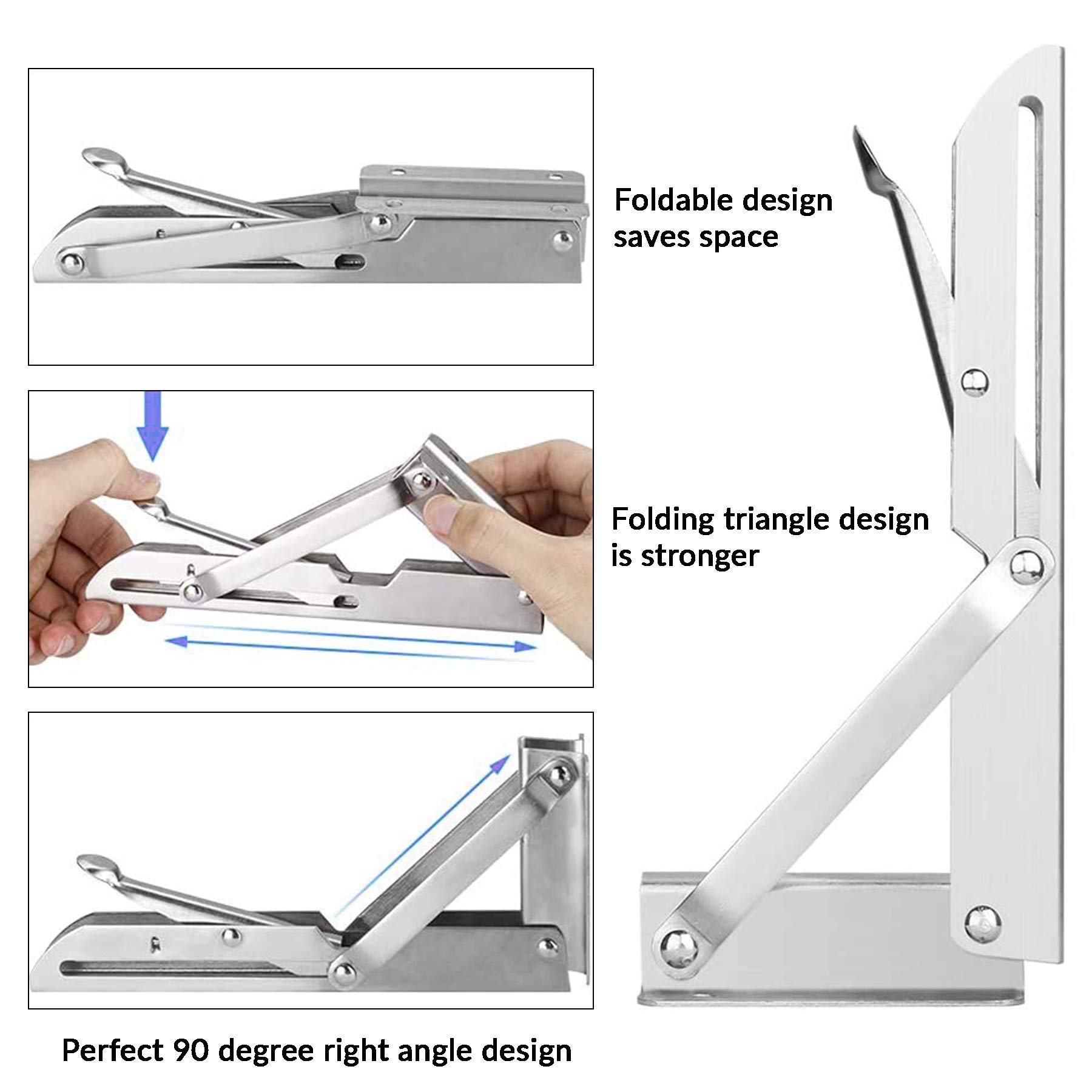 Foldable design saves space

Folding triangle design is stronger

Perfect 90 degree right angle design