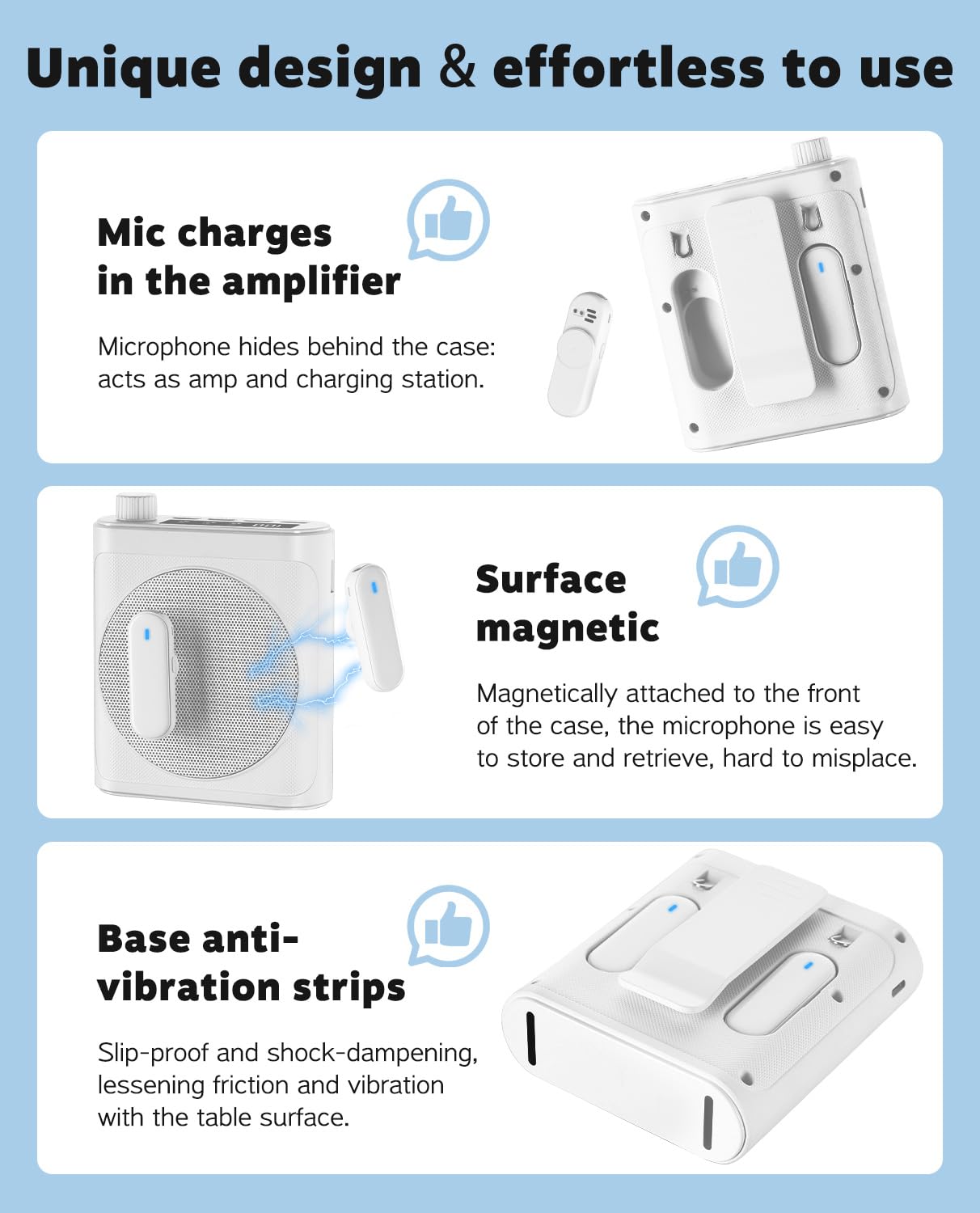 Unique design & effortless to use

Mic charges in the amplifier

Microphone hides behind the case: acts as amp and charging station.

Surface magnetic

Magnetically attached to the front of the case, the microphone is easy to store and retrieve, hard to misplace.

Base anti-vibration strips

Slip-proof and shock-dampening, lessening friction and vibration with the table surface.