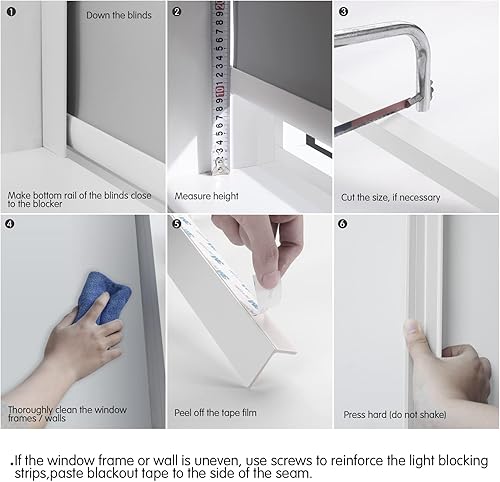 ❶

Down the blinds

Make bottom rail of the blinds close to the blocker

❷

Measure height

❸

Cut the size, if necessary

❹

Thoroughly clean the window frames / walls

❺

Peel off the tape film

❻

Press hard (do not shake)

.If the window frame or wall is uneven, use screws to reinforce the light blocking strips,paste blackout tape to the side of the seam.