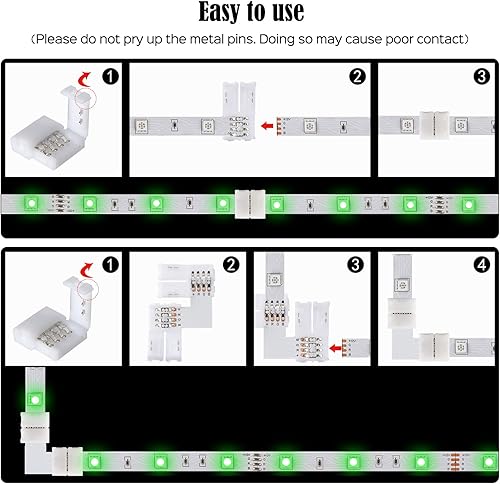 Easy to use

(Please do not pry up the metal pins. Doing so may cause poor contact)

1

2

3

1

2

3

4