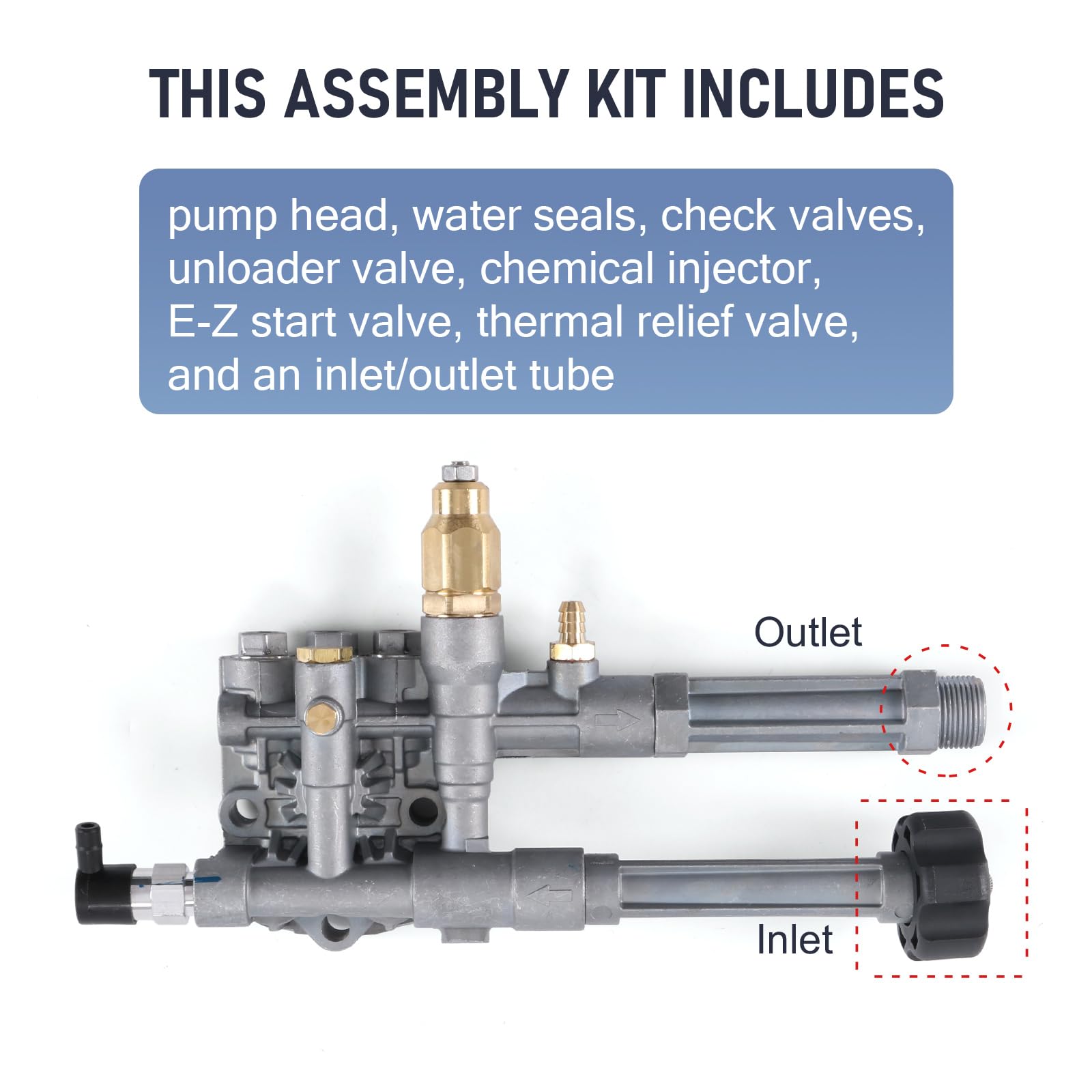 THIS ASSEMBLY KIT INCLUDES

pump head, water seals, check valves, unloader valve, chemical injector, E-Z start valve, thermal relief valve, and an inlet/outlet tube

Outlet

Inlet