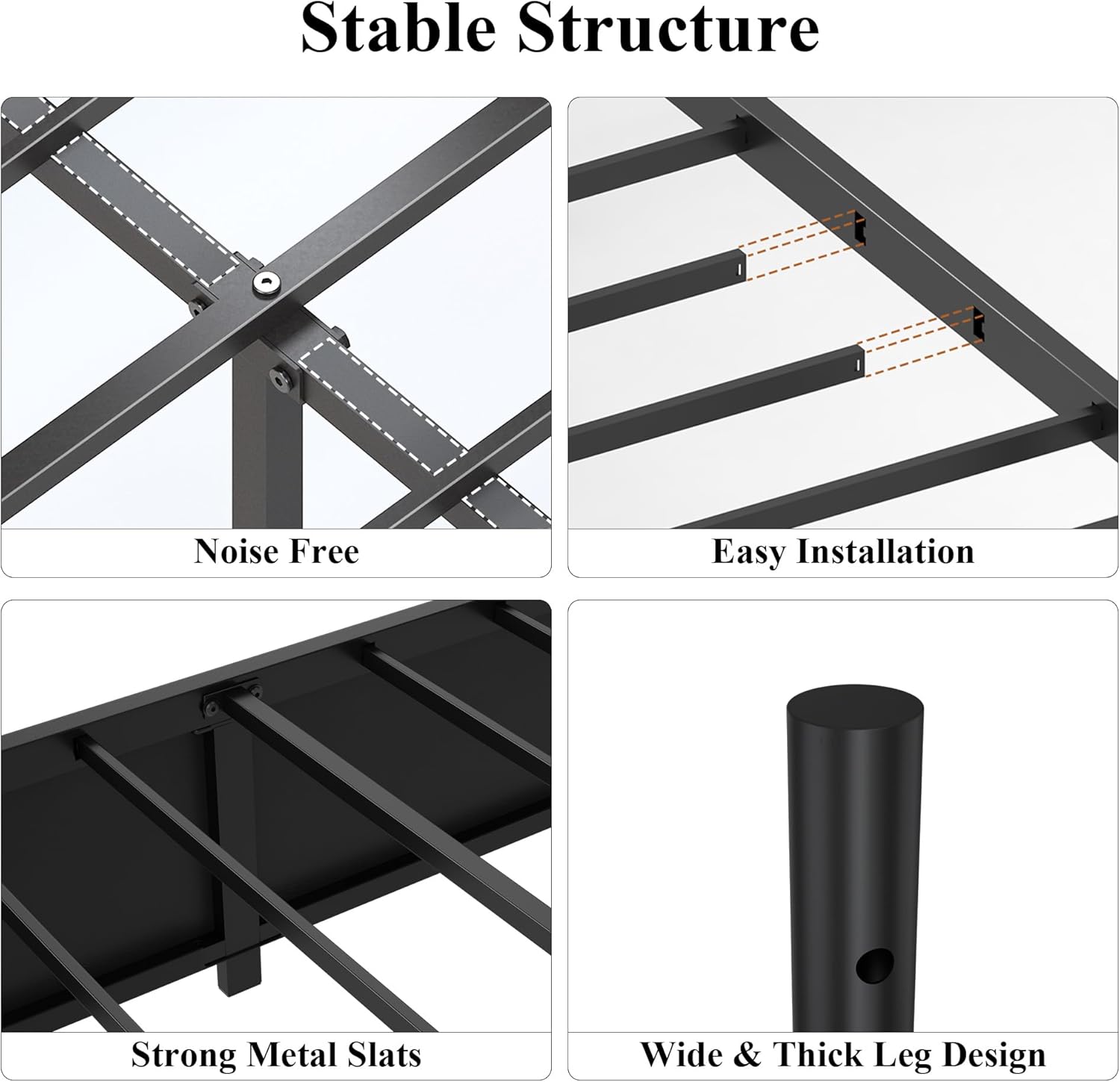 Stable Structure

Noise Free

Easy Installation

Strong Metal Slats

Wide & Thick Leg Design