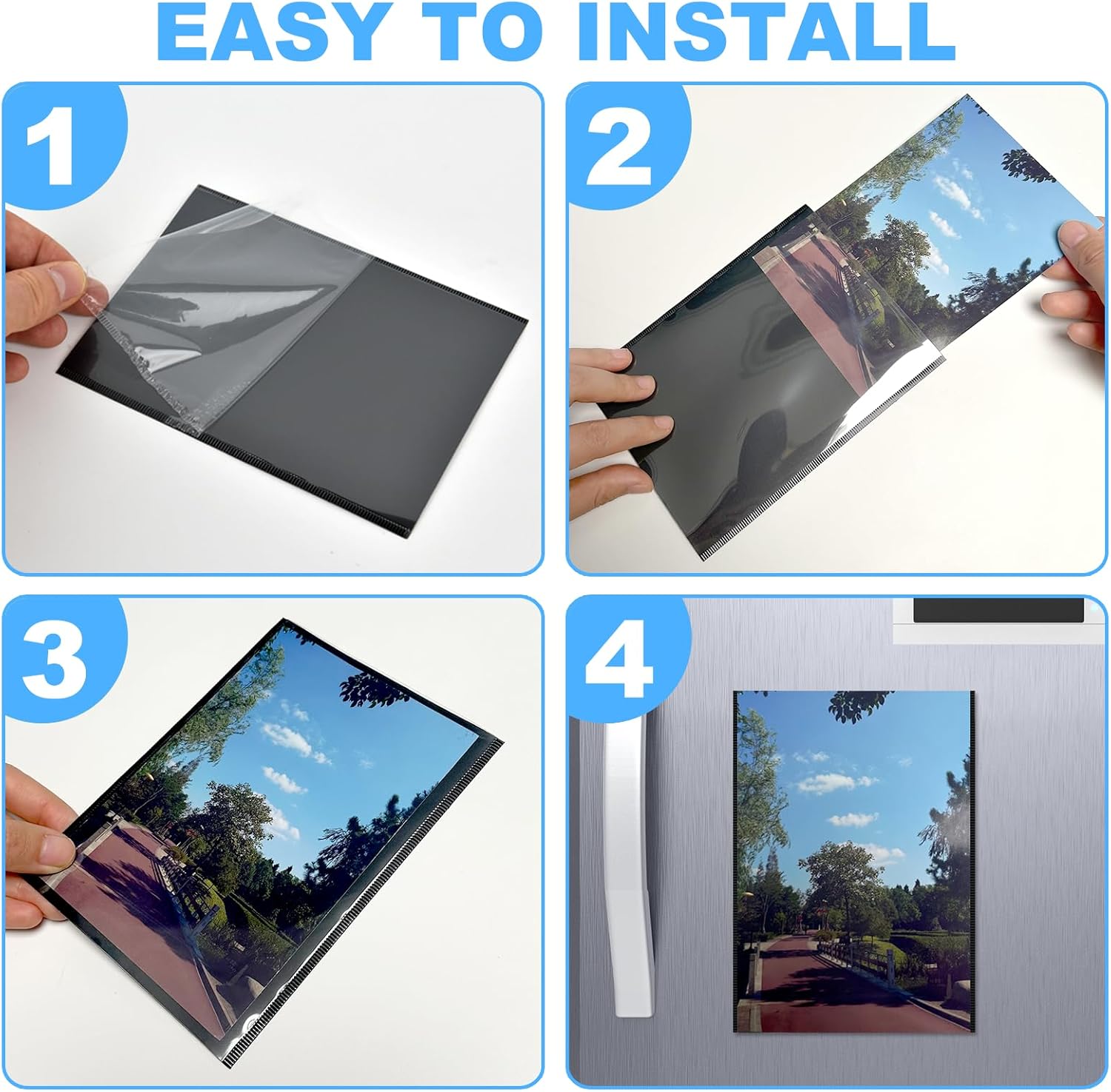 EASY TO INSTALL

1

2

3

4