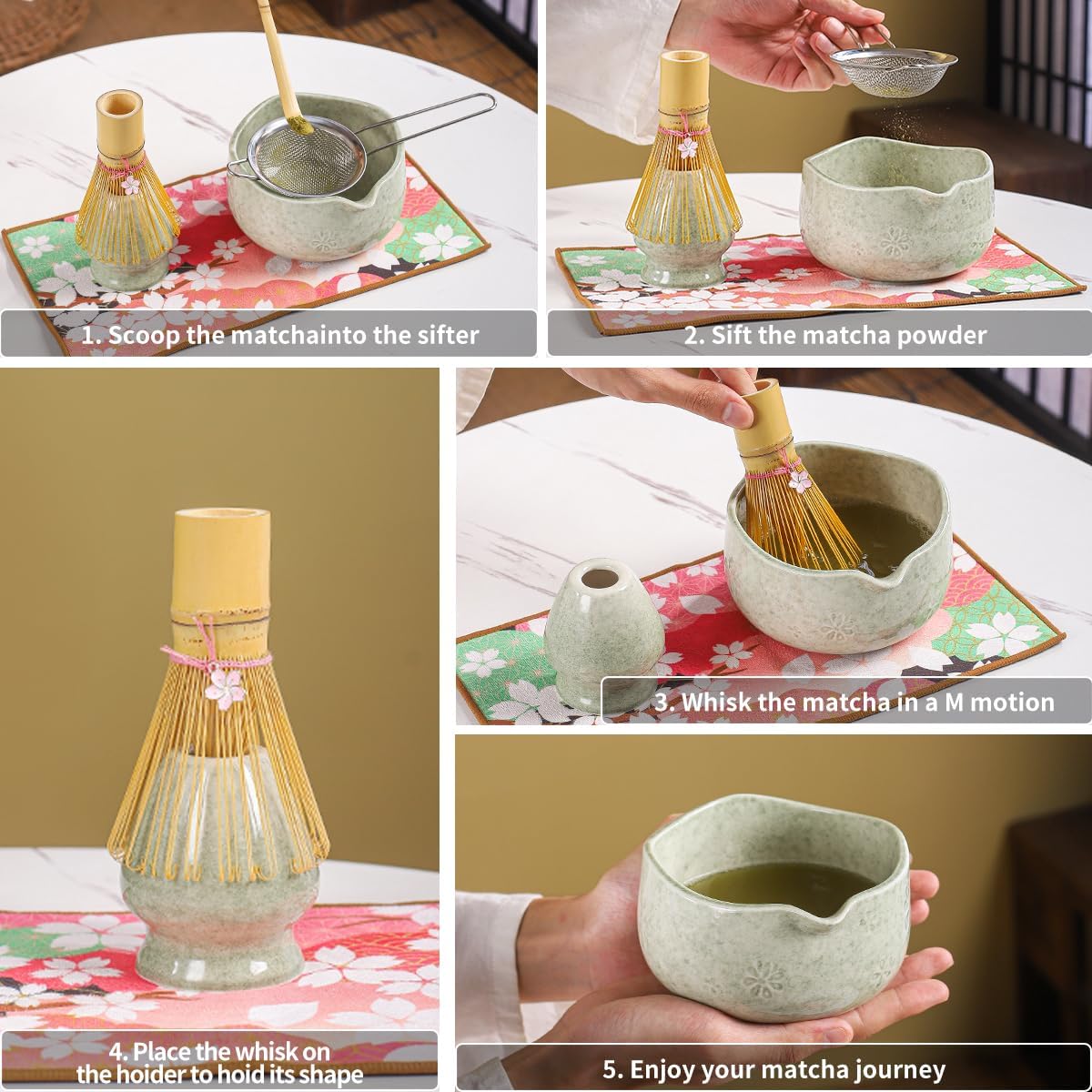 1. Scoop the matchainto the sifter

2. Sift the matcha powder

3. Whisk the matcha in a M motion

4. Place the whisk on the hoider to hoid its shape

5. Enjoy your matcha journey