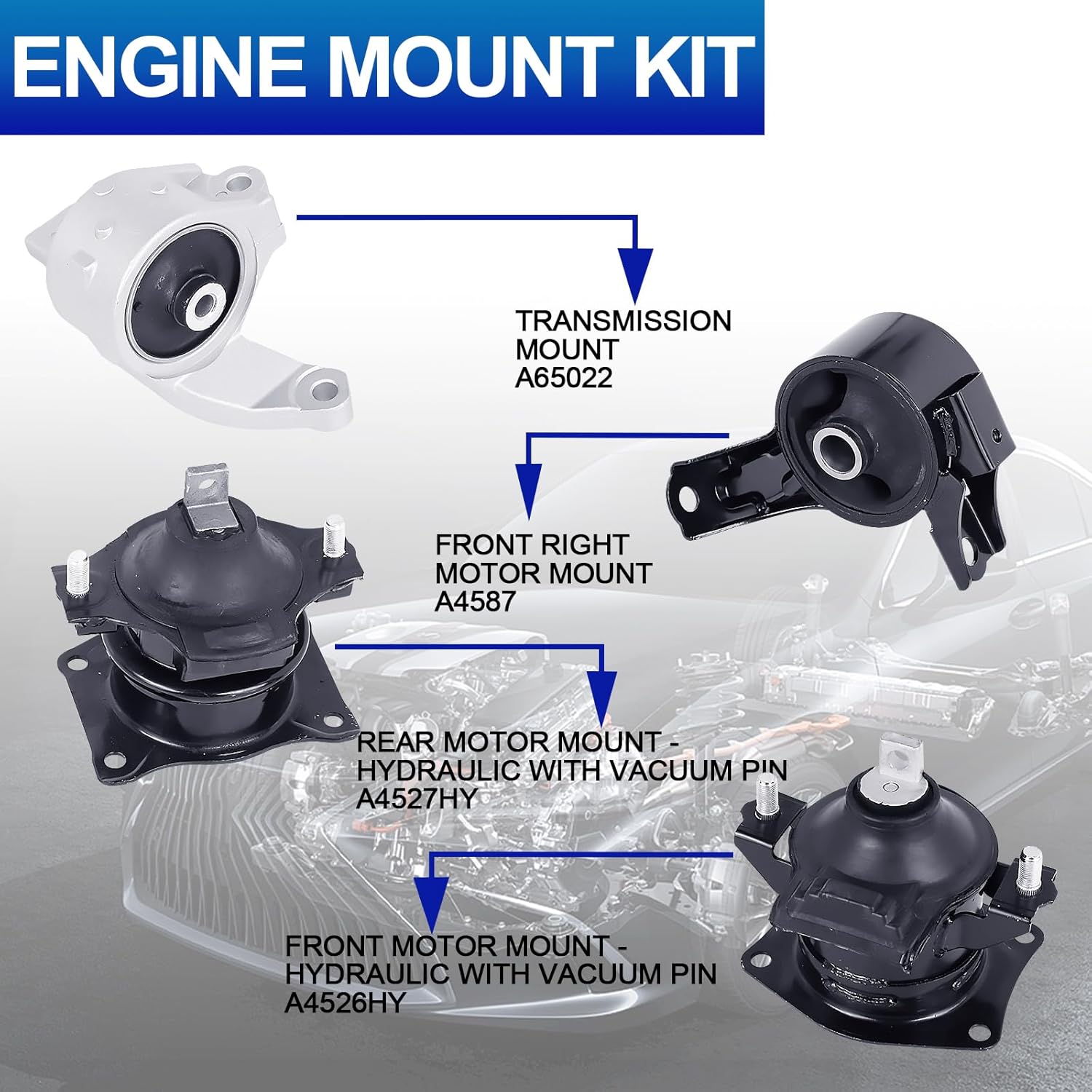 ENGINE MOUNT KIT

TRANSMISSION MOUNT A65022

FRONT RIGHT MOTOR MOUNT A4587

REAR MOTOR MOUNT - HYDRAULIC WITH VACUUM PIN A4527HY

FRONT MOTOR MOUNT - HYDRAULIC WITH VACUUM PIN A4526HY