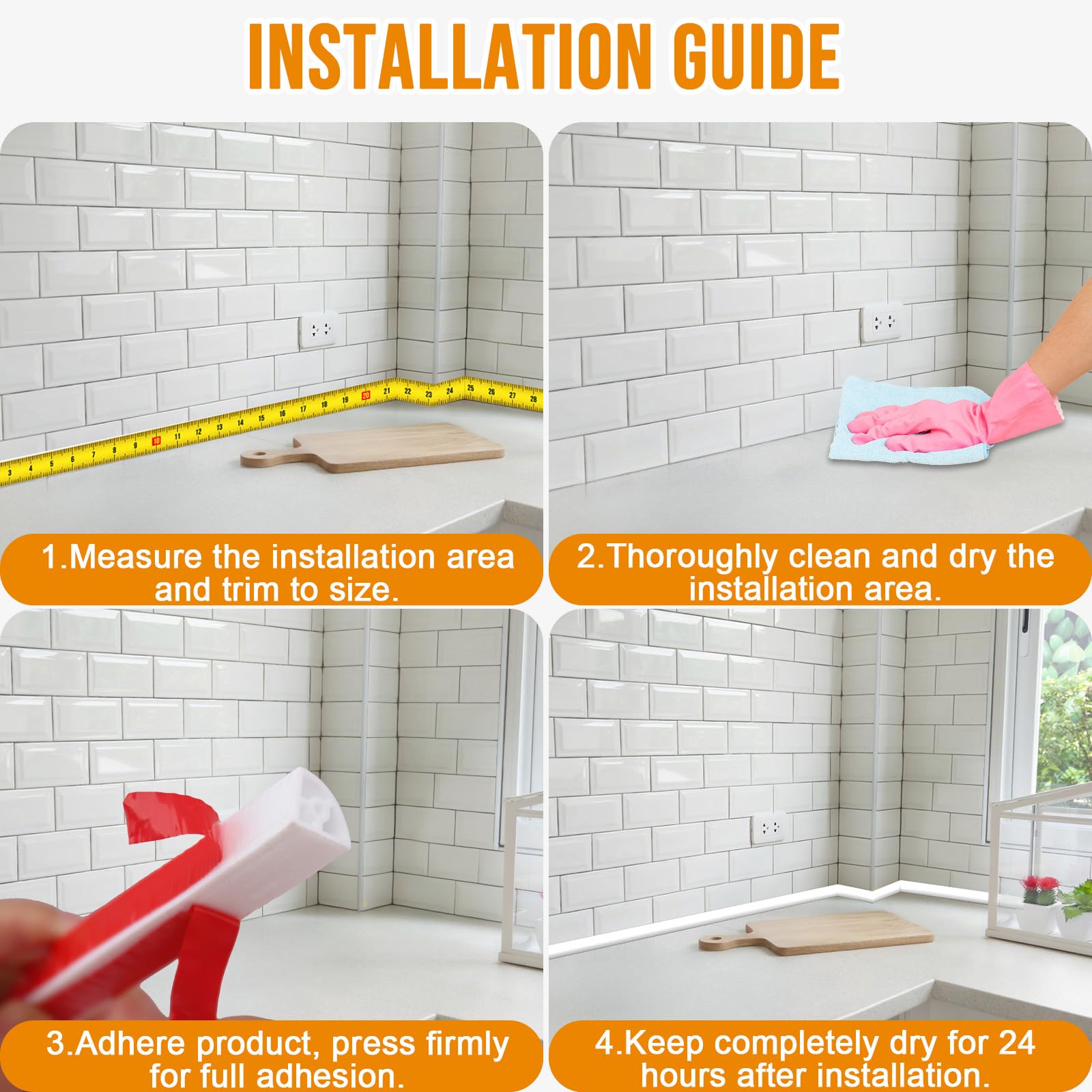 INSTALLATION GUIDE

3 4 5 6 7 8 9 10 11 12 13 14 15 16 17 18 19 20 21 22 23 24 25 26 27 28

1.Measure the installation area and trim to size.

2.Thoroughly clean and dry the installation area.

3.Adhere product, press firmly for full adhesion.

4.Keep completely dry for 24 hours after installation.