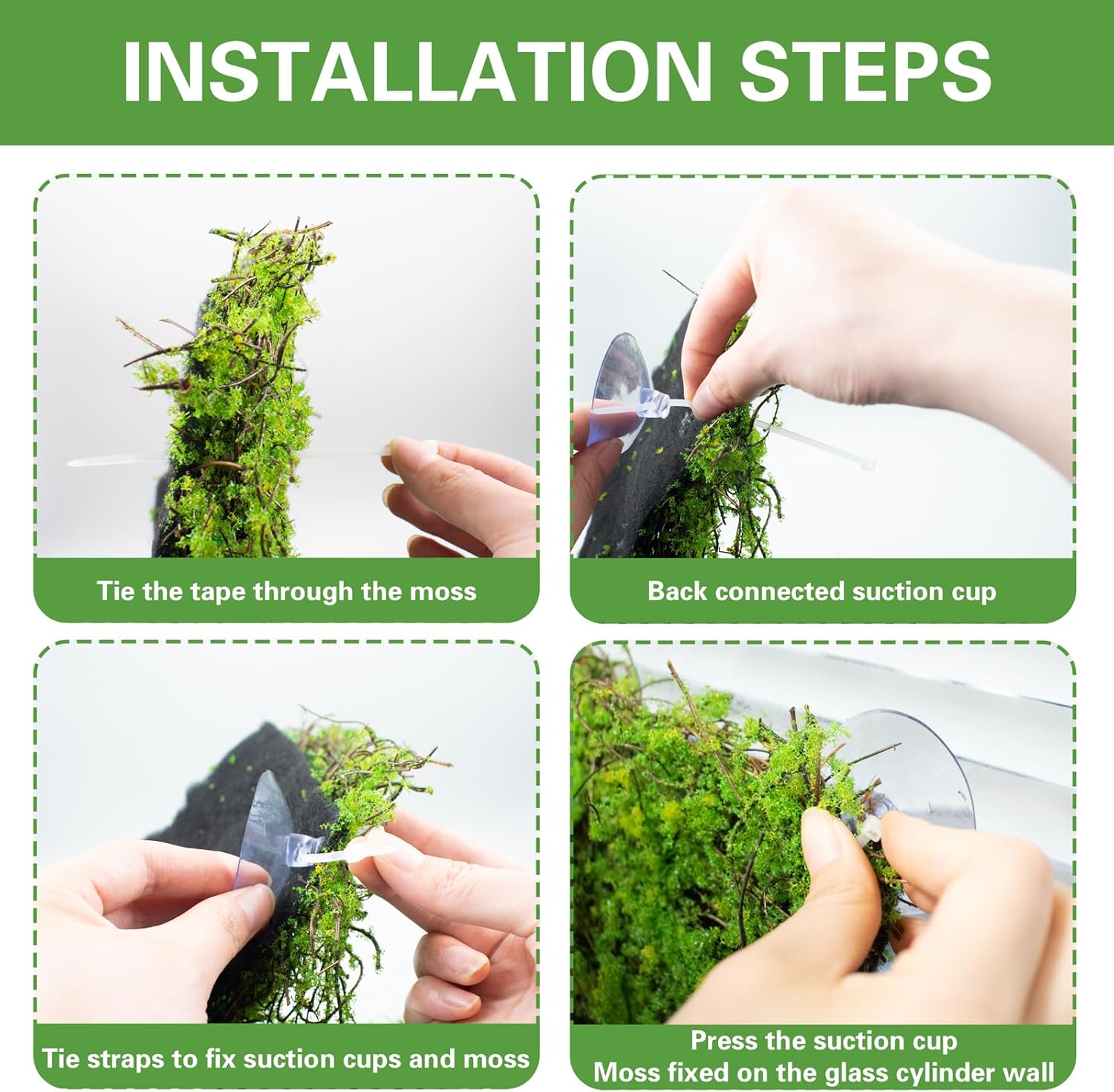 INSTALLATION STEPS

Tie the tape through the moss

Back connected suction cup

Tie straps to fix suction cups and moss

Press the suction cup
Moss fixed on the glass cylinder wall