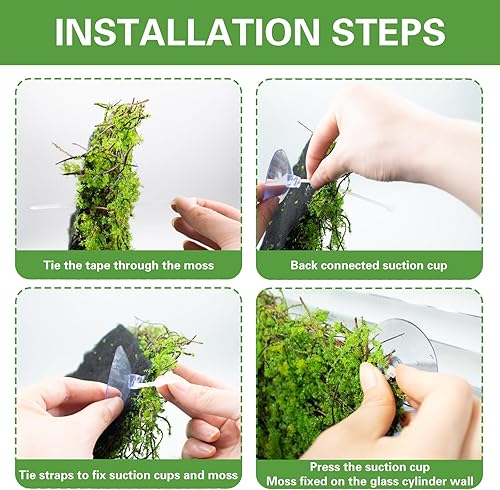 INSTALLATION STEPS

Tie the tape through the moss

Back connected suction cup

Tie straps to fix suction cups and moss

Press the suction cup
Moss fixed on the glass cylinder wall