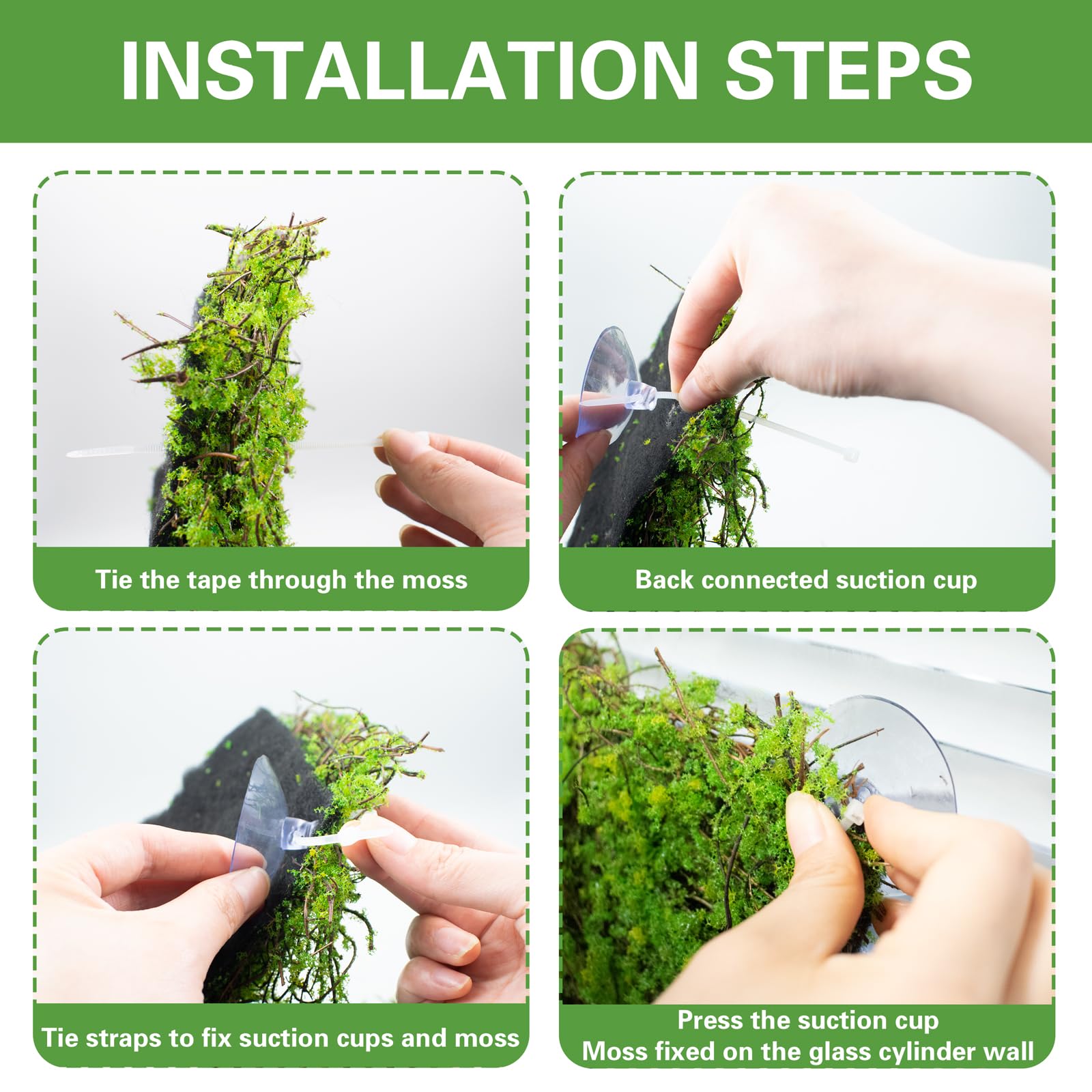 INSTALLATION STEPS

Tie the tape through the moss

Back connected suction cup

Tie straps to fix suction cups and moss

Press the suction cup
Moss fixed on the glass cylinder wall