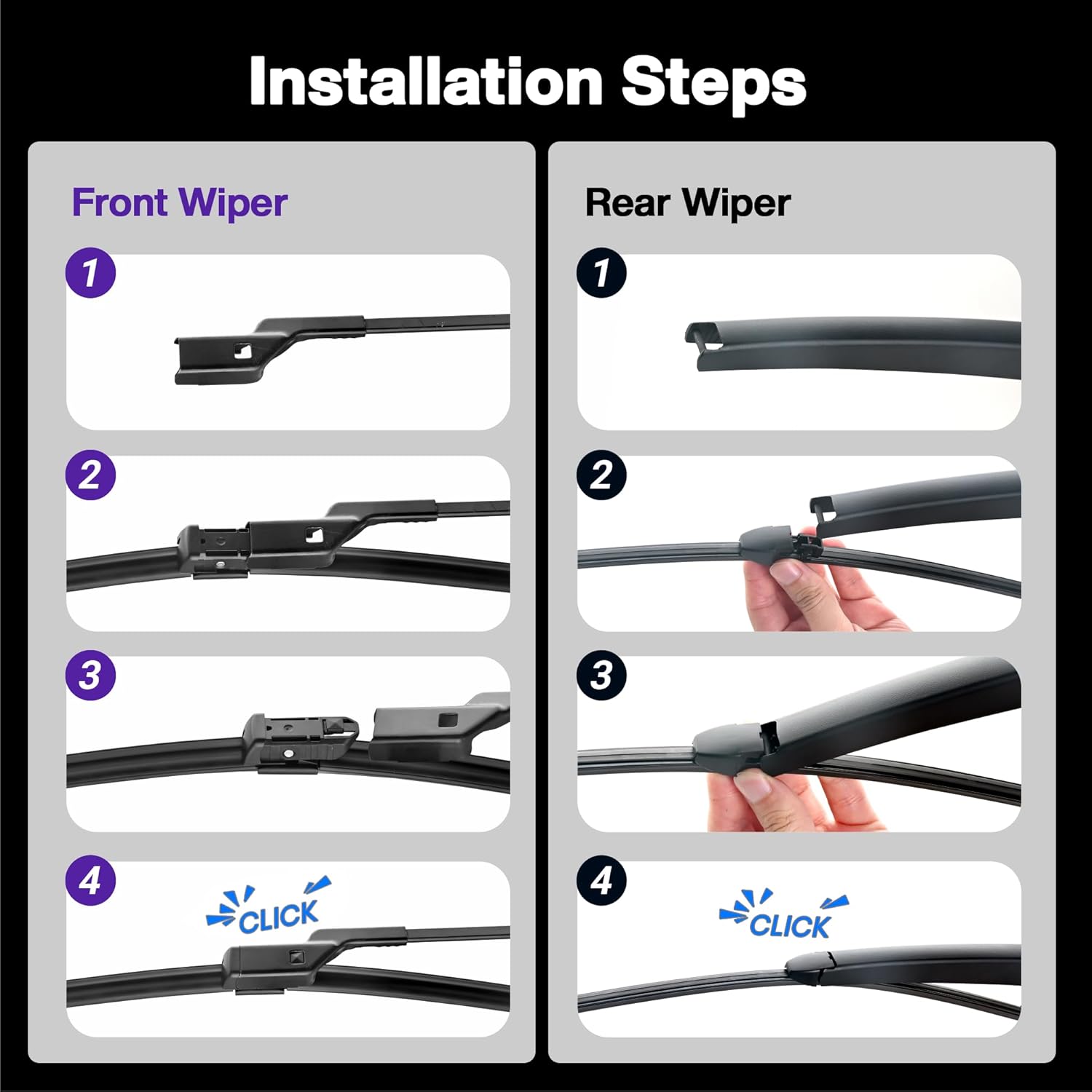 Installation Steps

Front Wiper

1

2

3

4

CLICK

Rear Wiper

1

2

3

4

CLICK