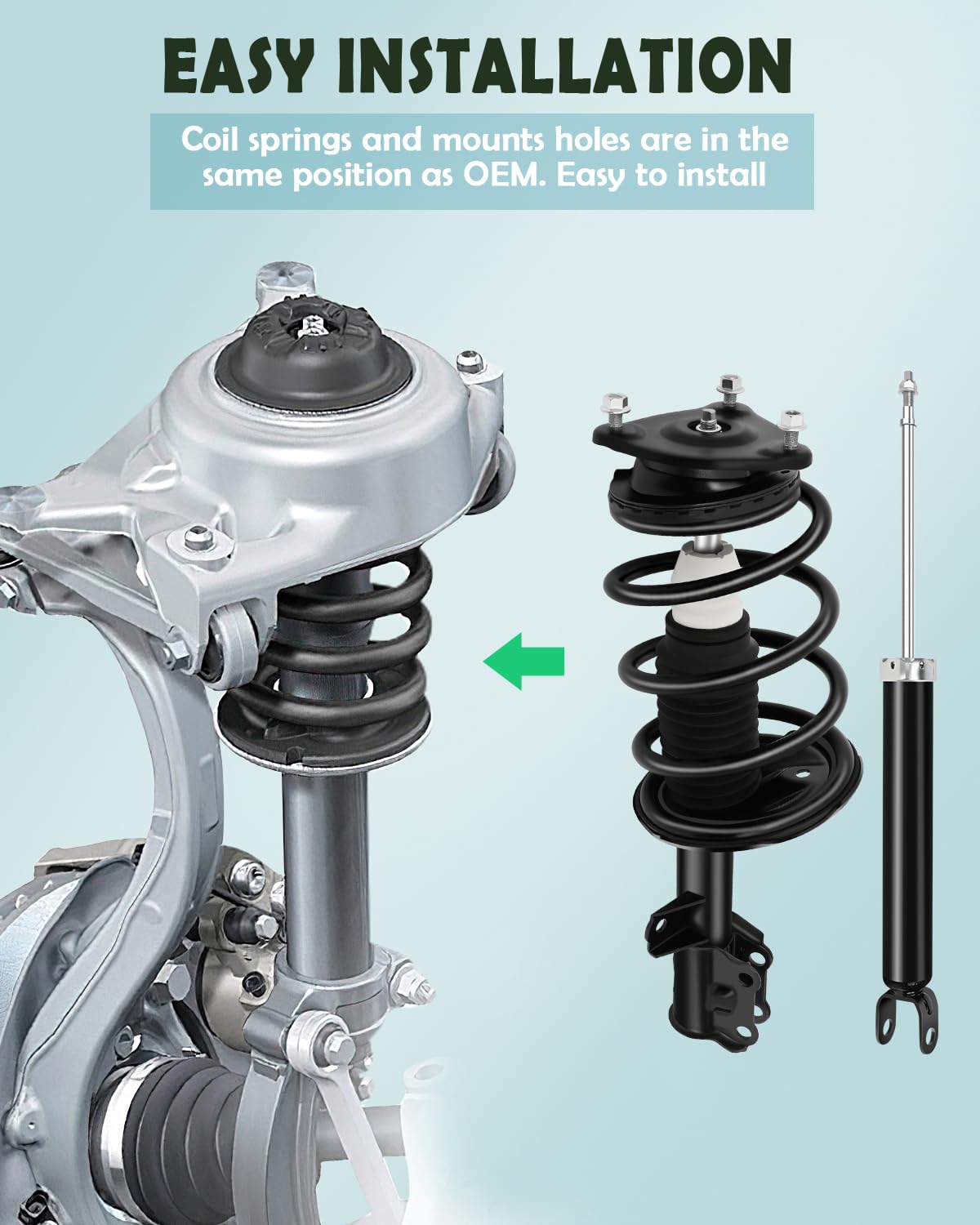 EASY INSTALLATION

Coil springs and mounts holes are in the same position as OEM. Easy to install