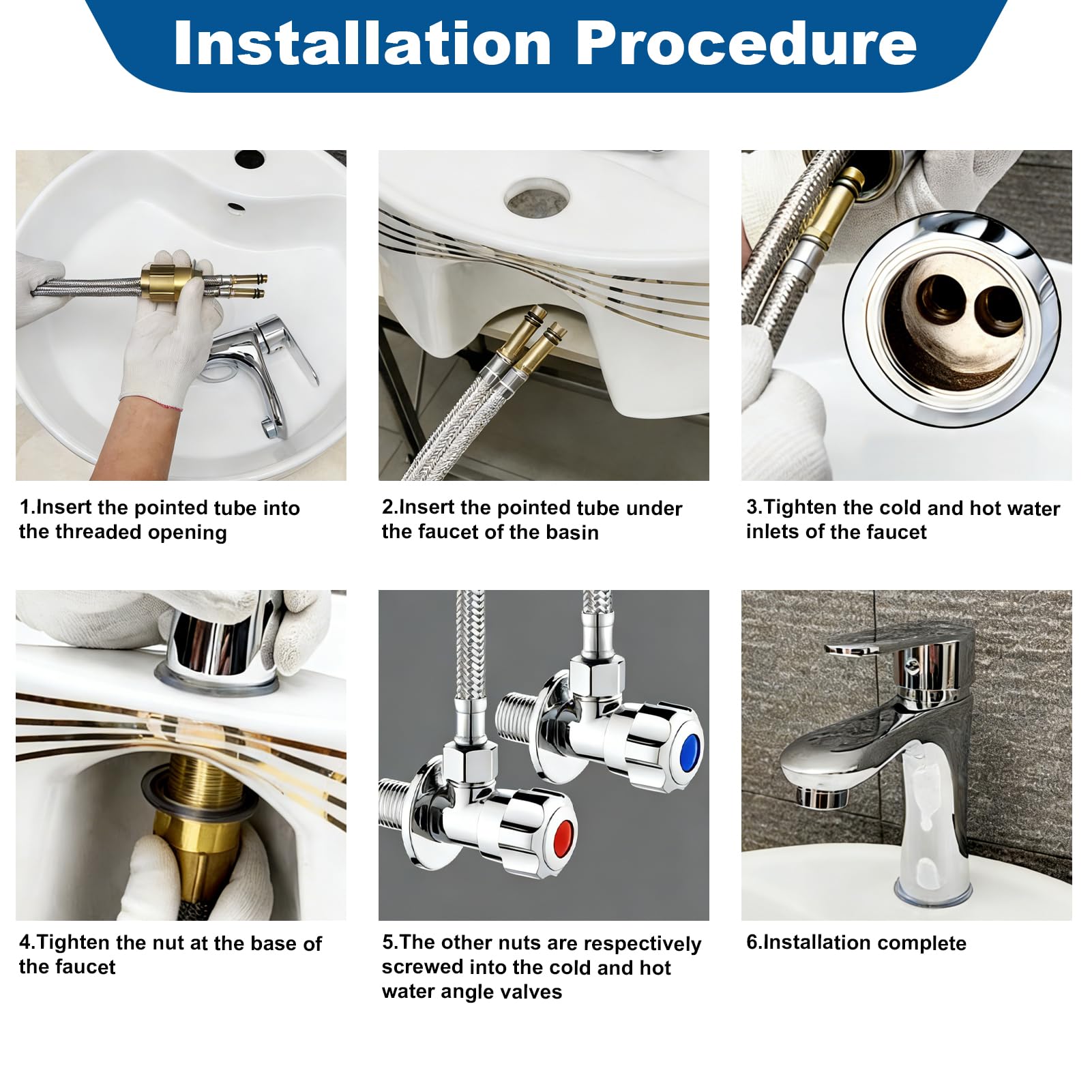 Installation Procedure

1.Insert the pointed tube into the threaded opening

2.Insert the pointed tube under the faucet of the basin

3.Tighten the cold and hot water inlets of the faucet

4.Tighten the nut at the base of the faucet

5.The other nuts are respectively screwed into the cold and hot water angle valves

6.Installation complete