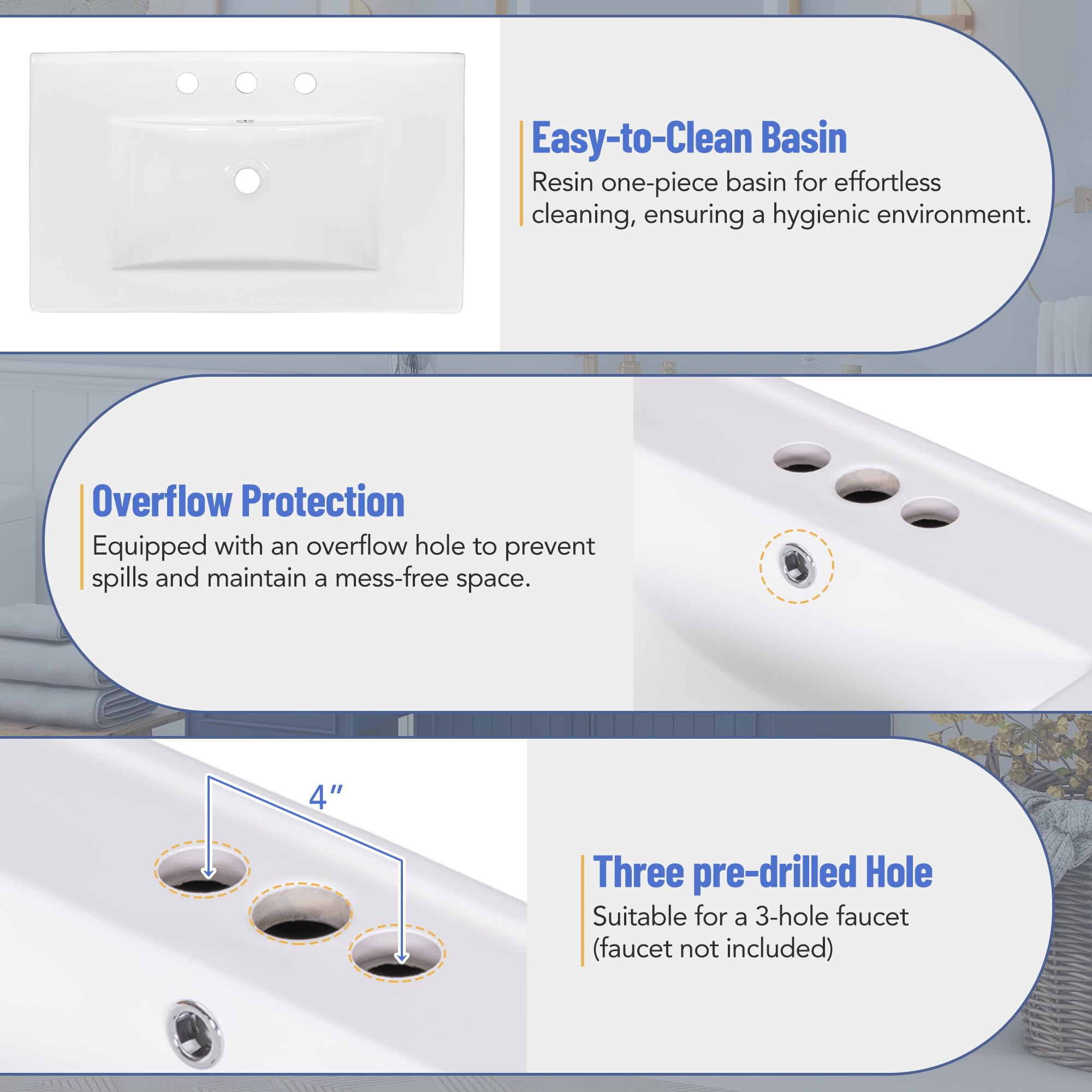 Easy-to-Clean Basin

Resin one-piece basin for effortless cleaning, ensuring a hygienic environment.

Overflow Protection

Equipped with an overflow hole to prevent spills and maintain a mess-free space.

4″

Three pre-drilled Hole

Suitable for a 3-hole faucet (faucet not included)