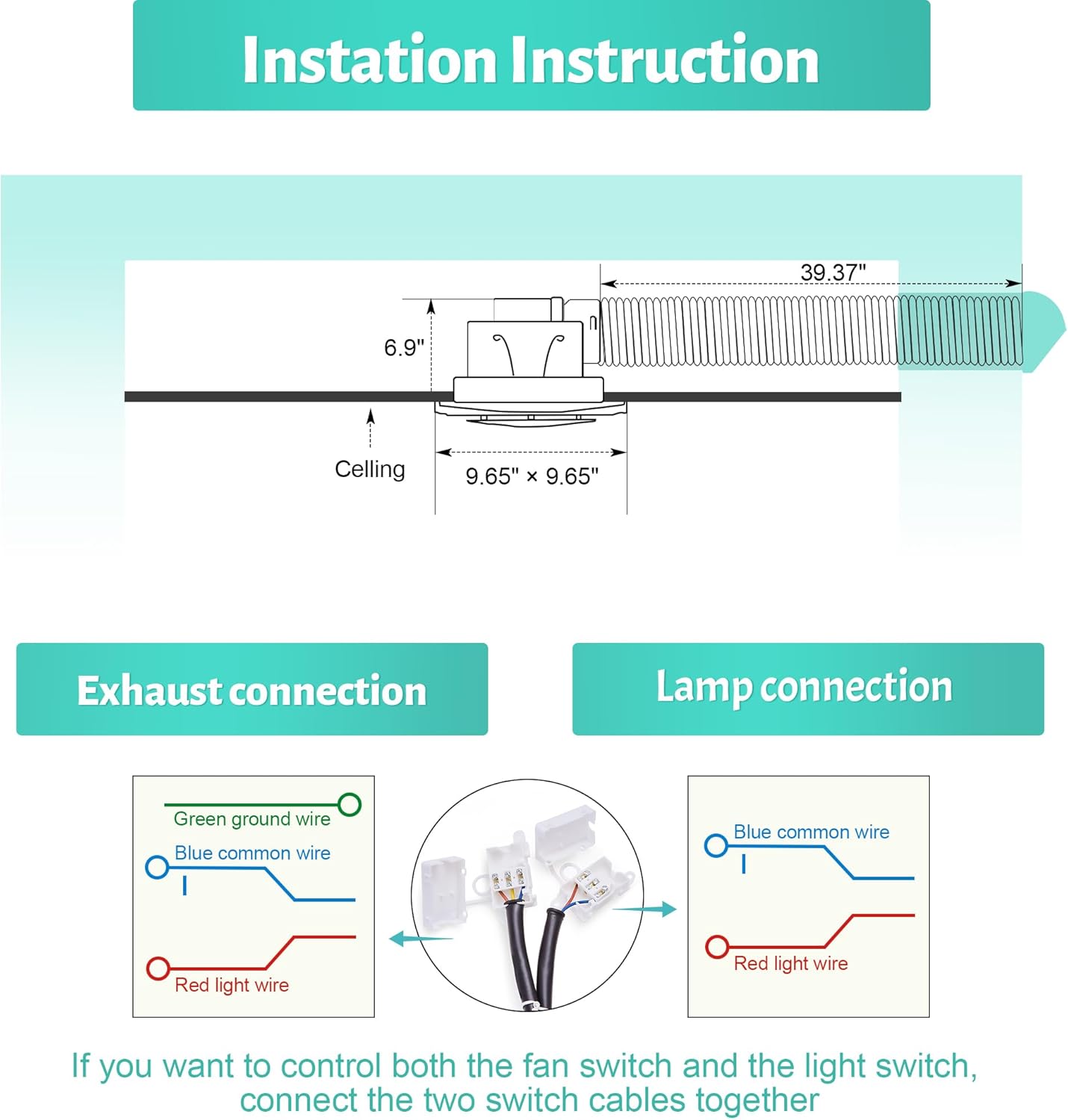 Instation Instruction

39.37"

6.9"

Celling

9.65" × 9.65"

Exhaust connection

Lamp connection

Green ground wire

Blue common wire

Red light wire

Blue common wire

Red light wire

If you want to control both the fan switch and the light switch, connect the two switch cables together