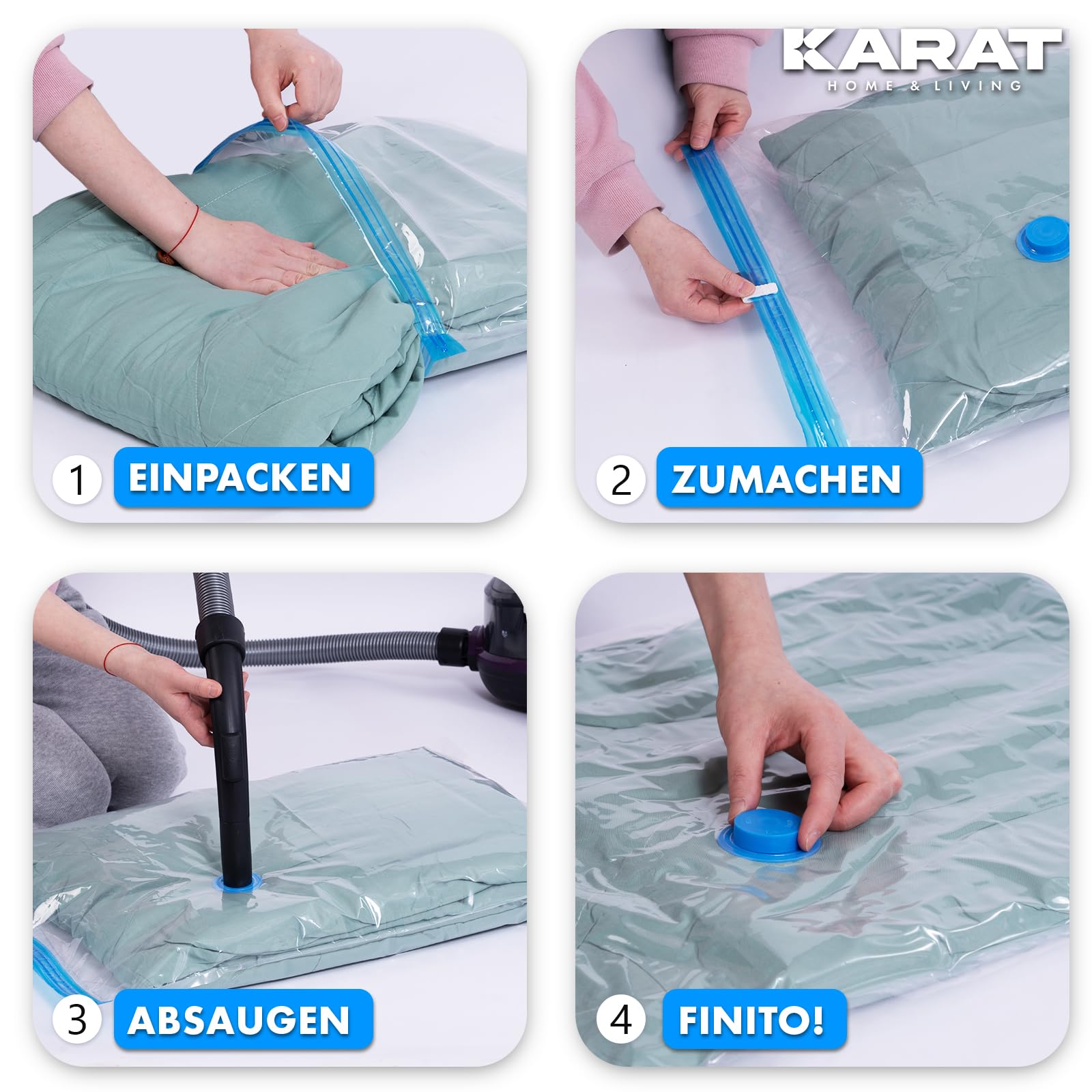 KARAT
HOME & LIVING

1 EINPACKEN

2 ZUMACHEN

3 ABSAUGEN

4 FINITO!