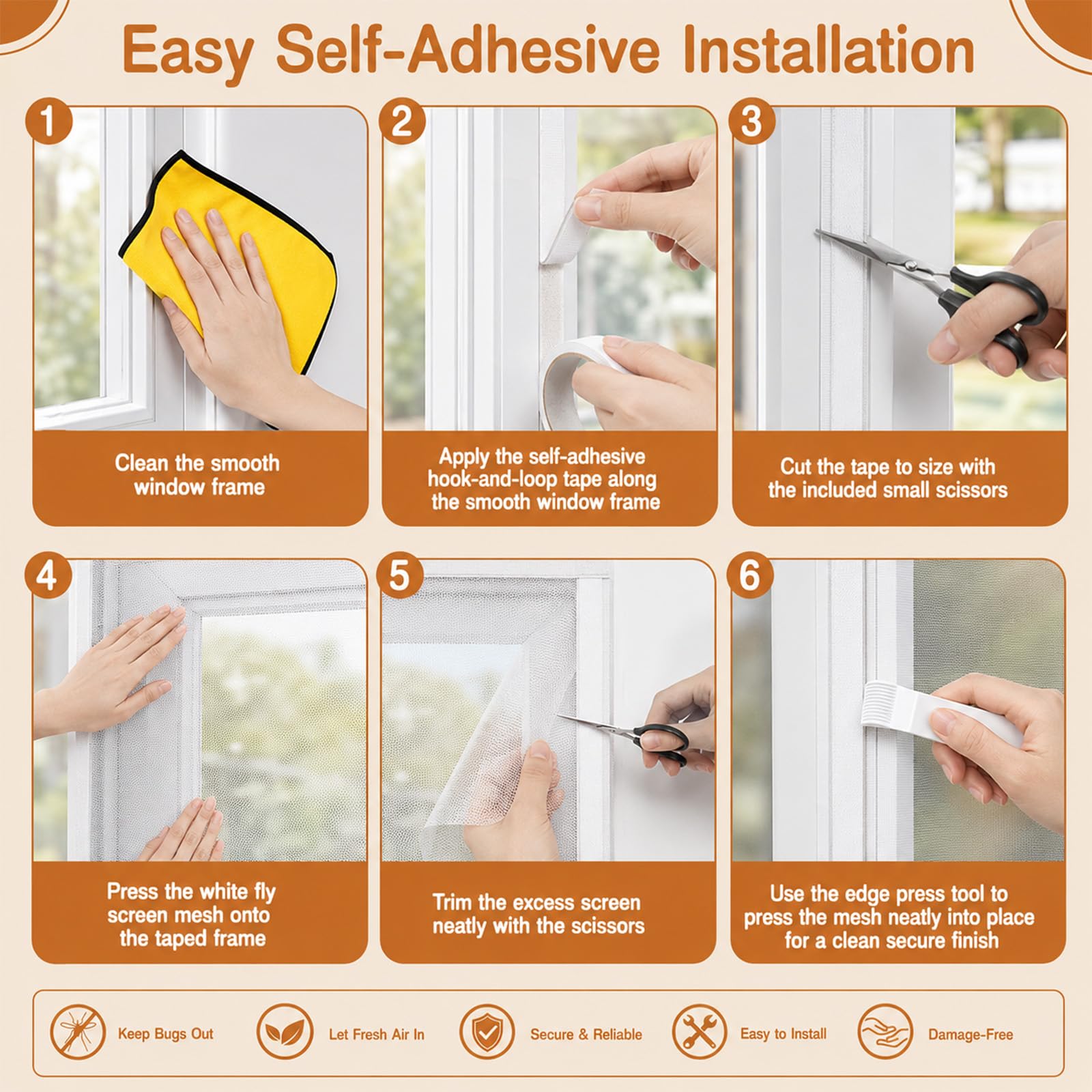 Easy Self-Adhesive Installation

1
Clean the smooth window frame

2
Apply the self-adhesive hook-and-loop tape along the smooth window frame

3
Cut the tape to size with the included small scissors

4
Press the white fly screen mesh onto the taped frame

5
Trim the excess screen neatly with the scissors

6
Use the edge press tool to press the mesh neatly into place for a clean secure finish

Keep Bugs Out
Let Fresh Air In
Secure & Reliable
Easy to Install
Damage-Free