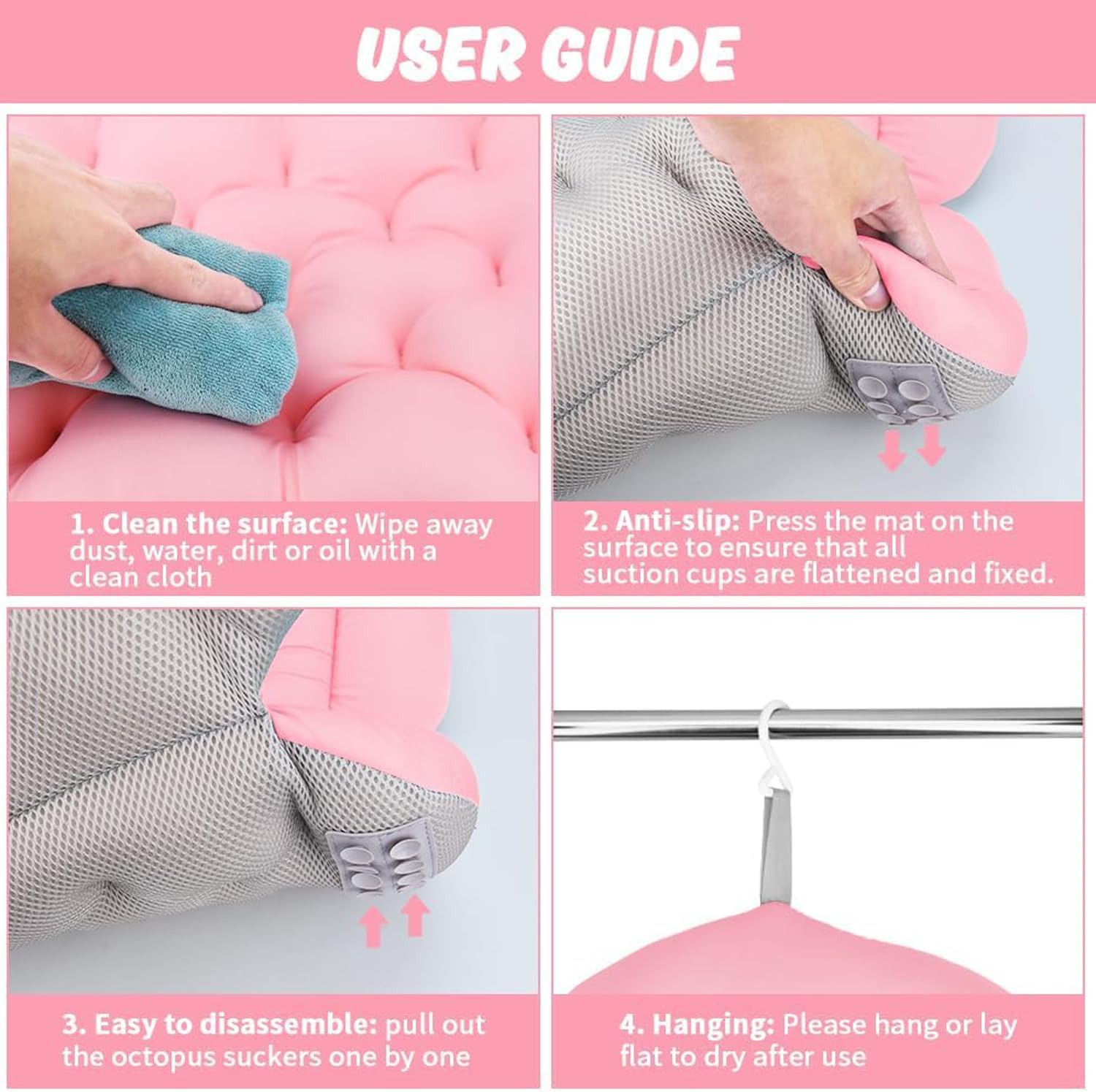 USER GUIDE

1. Clean the surface: Wipe away dust, water, dirt or oil with a clean cloth

2. Anti-slip: Press the mat on the surface to ensure that all suction cups are flattened and fixed.

3. Easy to disassemble: pull out the octopus suckers one by one

4. Hanging: Please hang or lay flat to dry after use