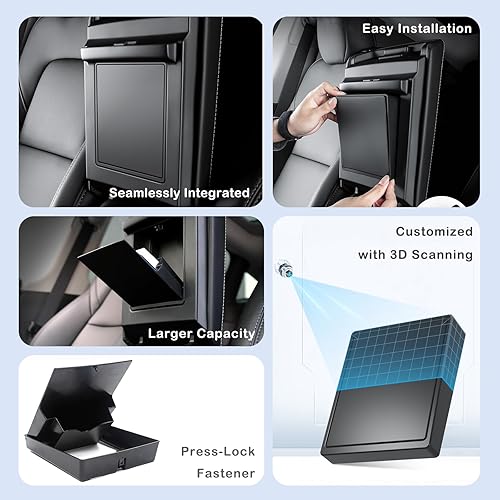 Seamlessly Integrated

Easy Installation

Larger Capacity

Customized with 3D Scanning

Press-Lock Fastener