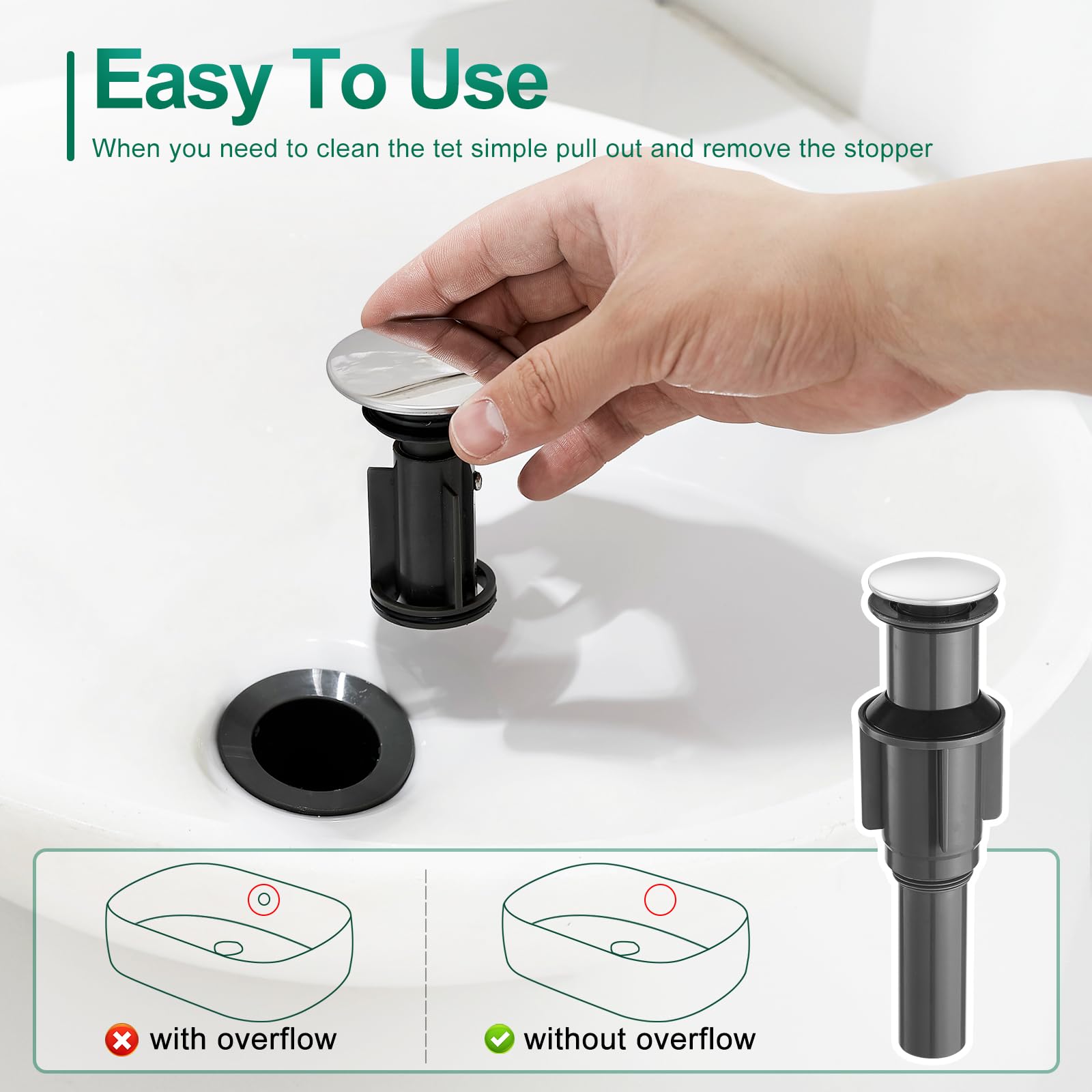 Easy To Use

When you need to clean the tet simple pull out and remove the stopper

with overflow

without overflow