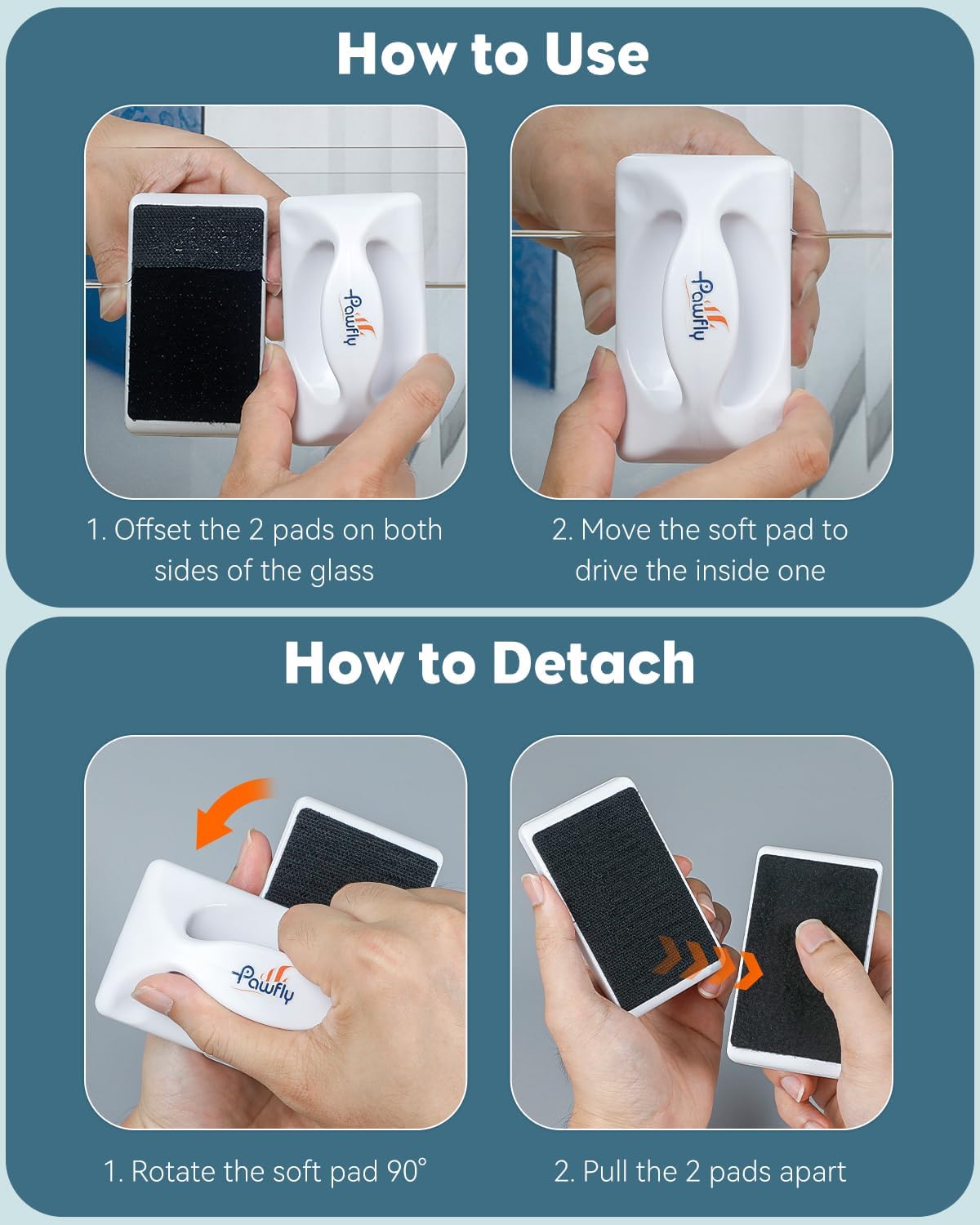 How to Use

Pawfly

Pawfly

1. Offset the 2 pads on both sides of the glass

2. Move the soft pad to drive the inside one

How to Detach

Pawfly

1. Rotate the soft pad 90°

2. Pull the 2 pads apart