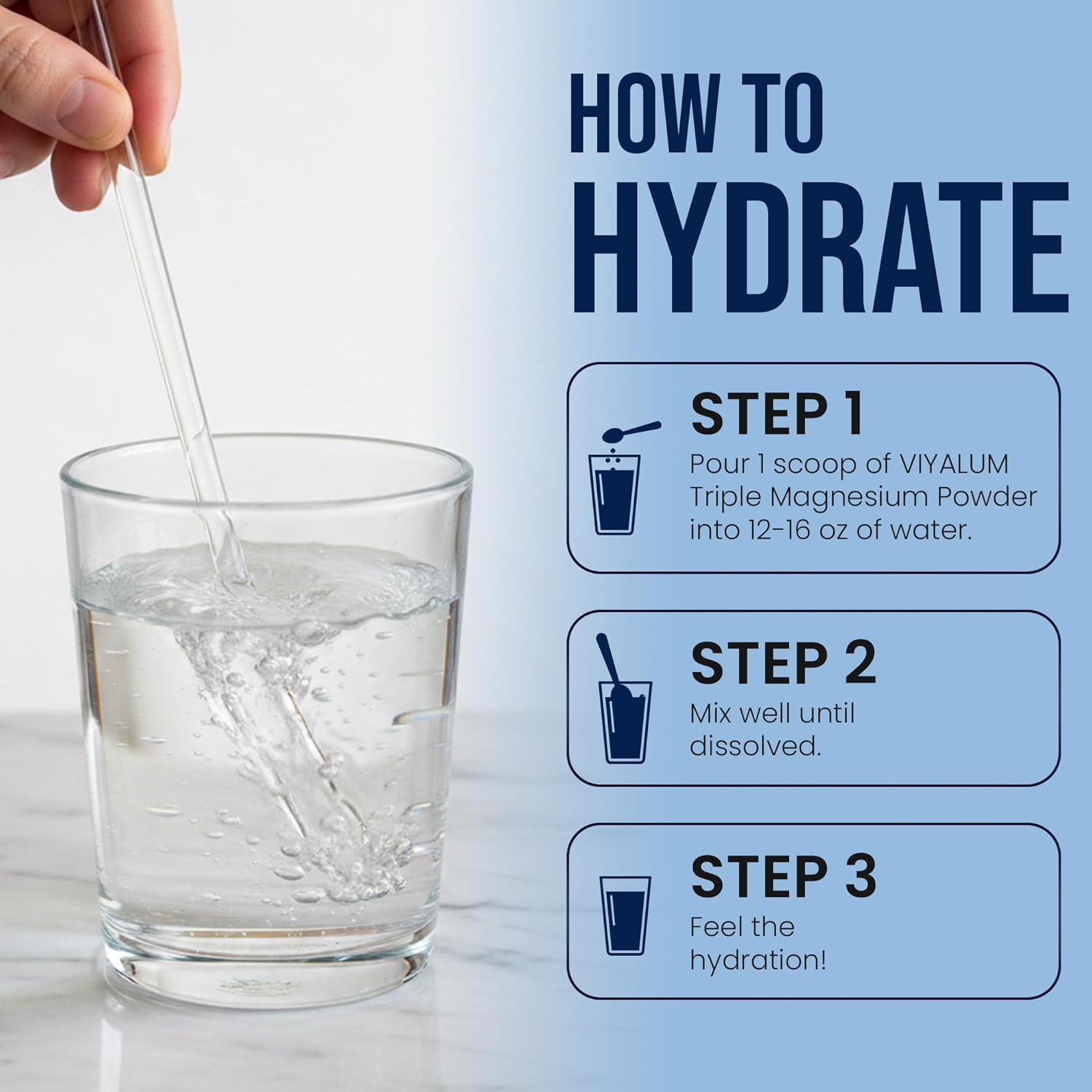 HOW TO
HYDRATE

STEP 1
Pour 1 scoop of VIYALUM Triple Magnesium Powder into 12-16 oz of water.

STEP 2
Mix well until dissolved.

STEP 3
Feel the hydration!