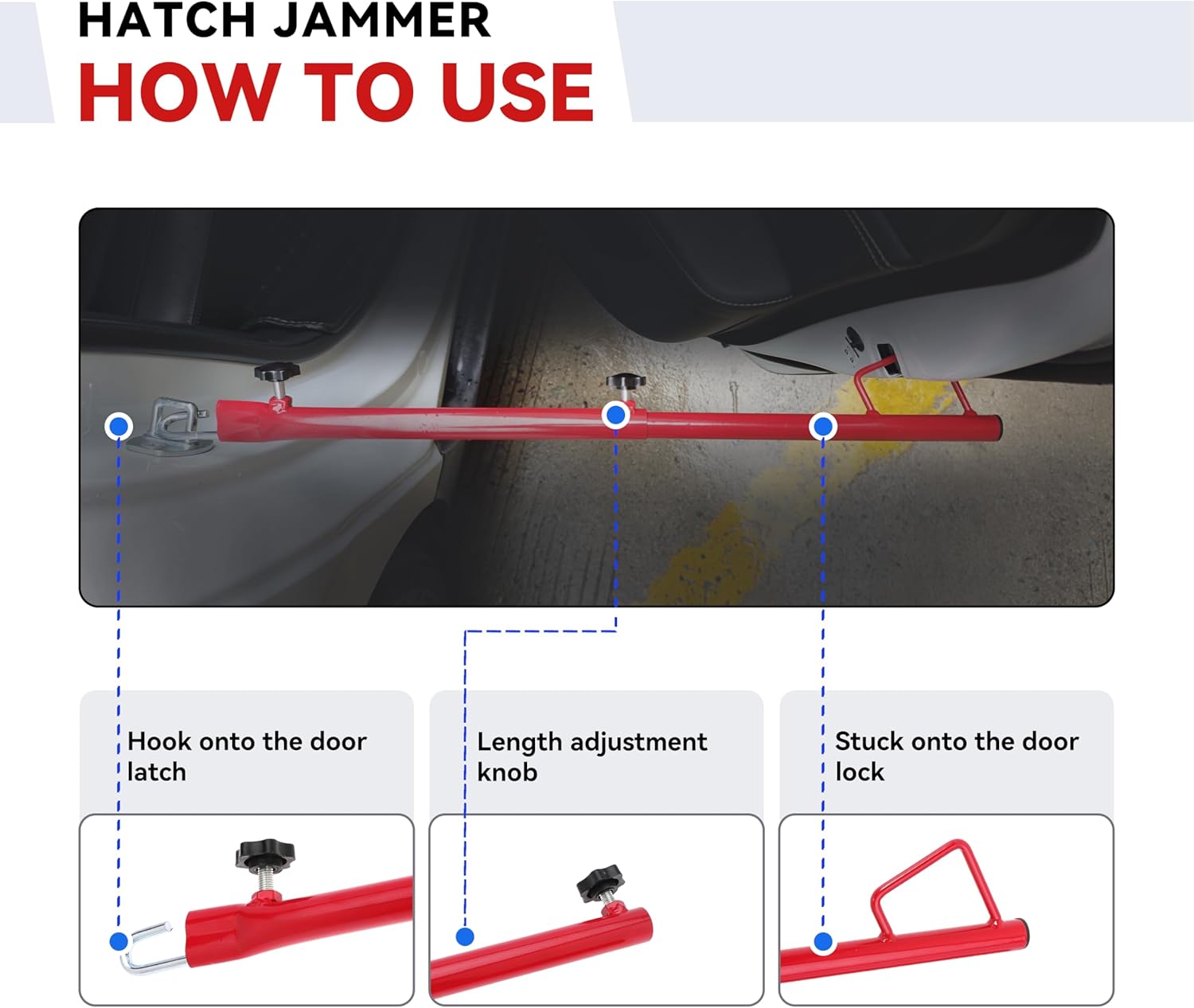 HATCH JAMMER
HOW TO USE

Hook onto the door latch

Length adjustment knob

Stuck onto the door lock