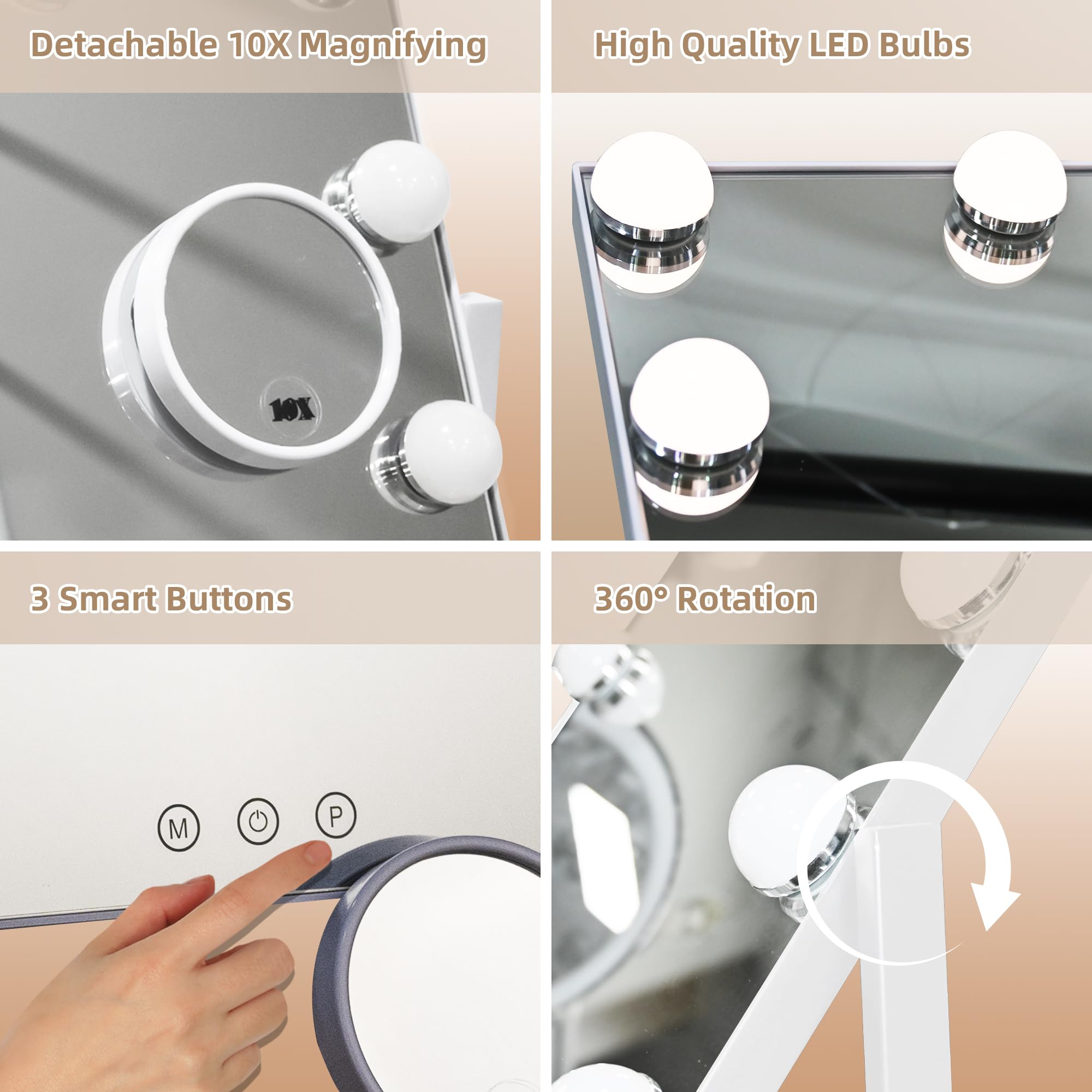 Detachable 10X Magnifying

10X

High Quality LED Bulbs

3 Smart Buttons

M

P

360° Rotation