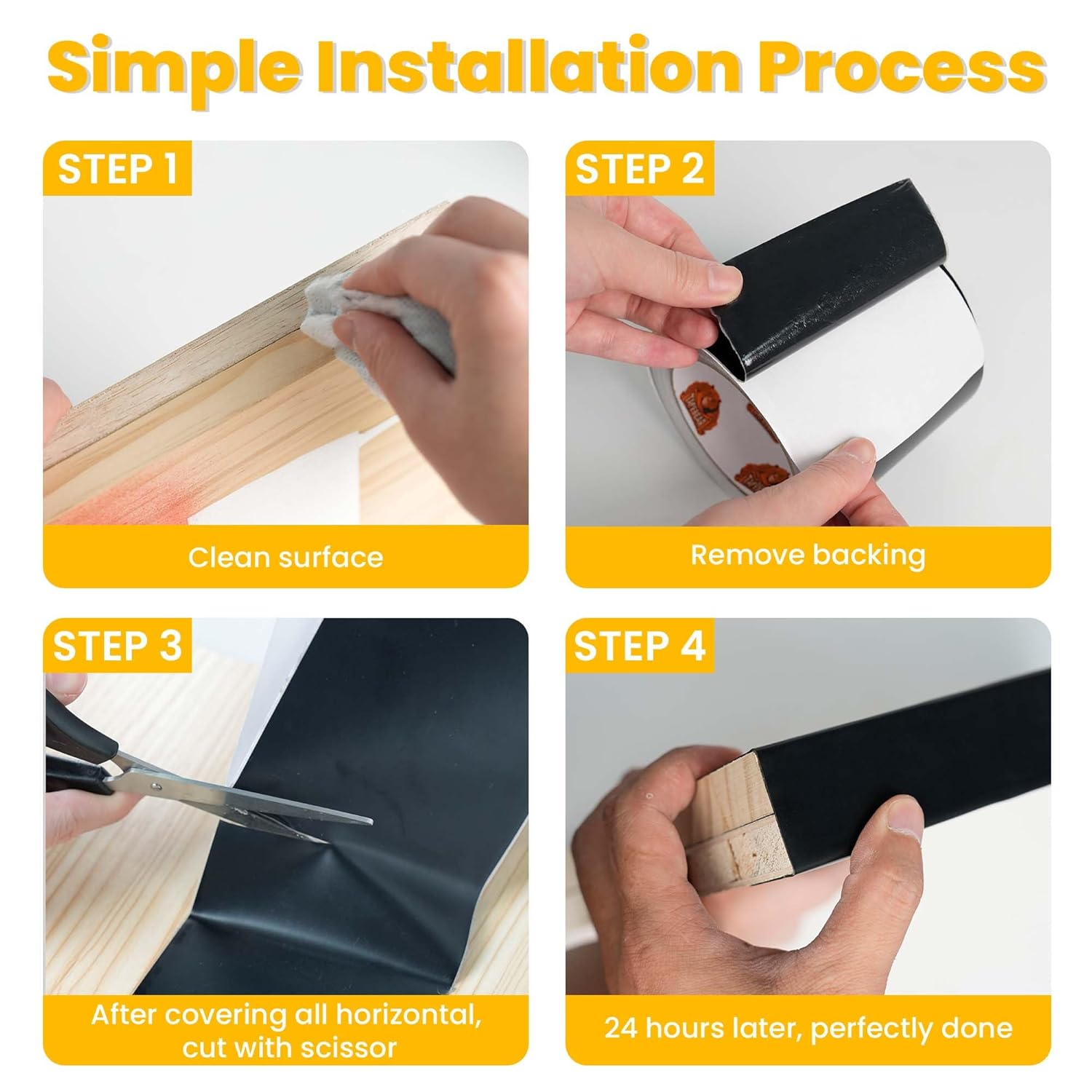 Simple Installation Process

STEP 1

Clean surface

STEP 2

Remove backing

STEP 3

After covering all horizontal, cut with scissor

STEP 4

24 hours later, perfectly done