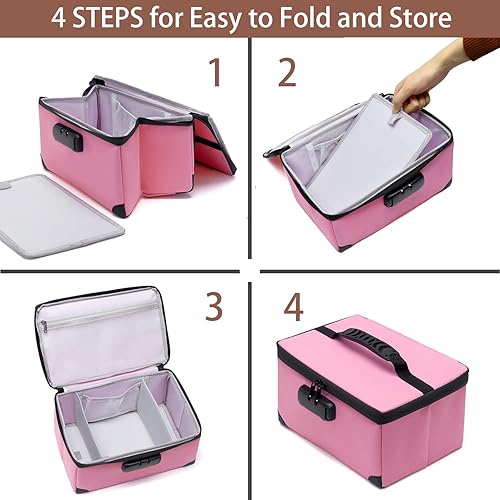 4 STEPS for Easy to Fold and Store

1

2

3

4