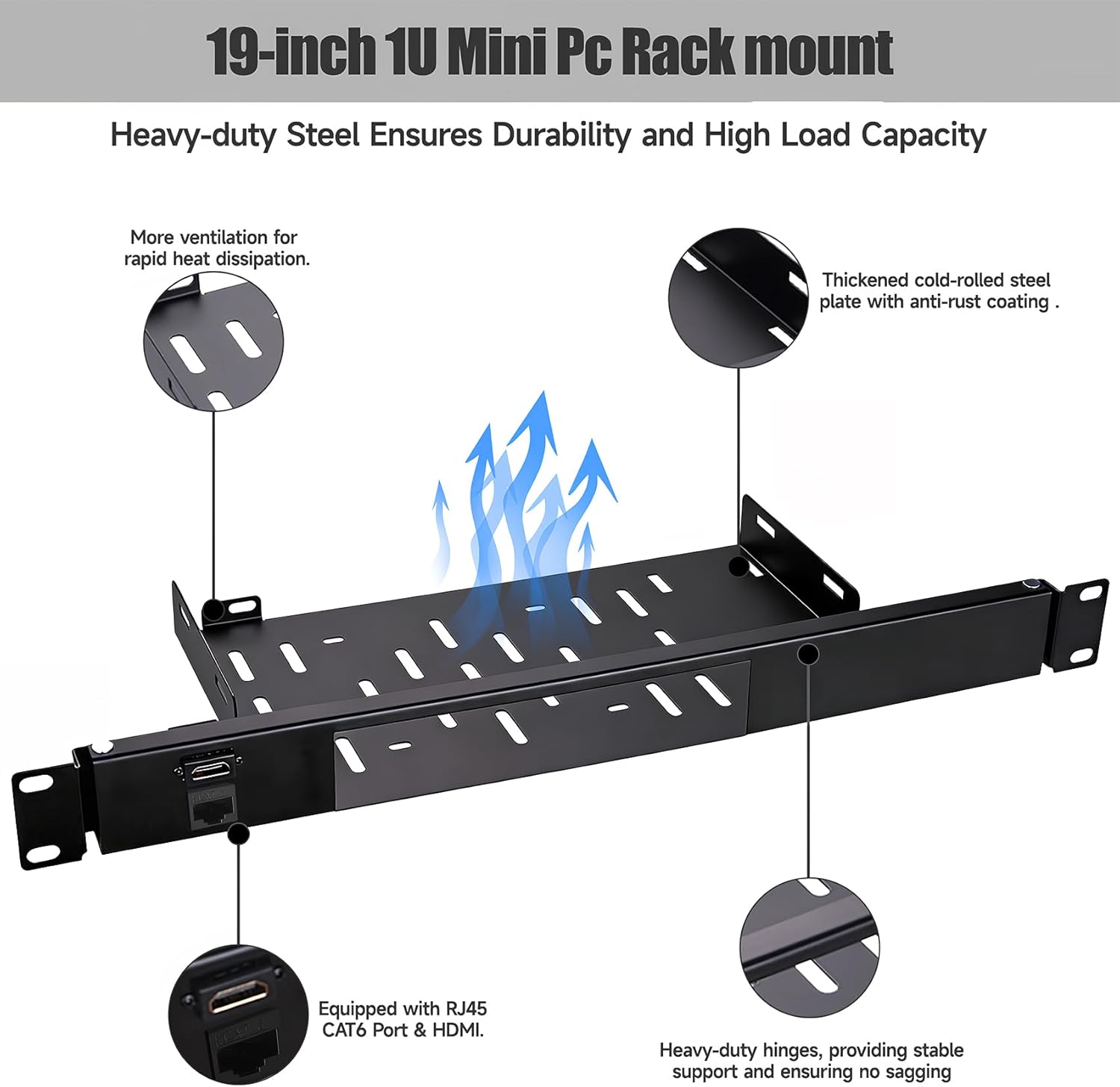 19-inch 1U Mini Pc Rack mount

Heavy-duty Steel Ensures Durability and High Load Capacity

More ventilation for rapid heat dissipation.

Thickened cold-rolled steel plate with anti-rust coating .

Equipped with RJ45 CAT6 Port & HDMI.

Heavy-duty hinges, providing stable support and ensuring no sagging