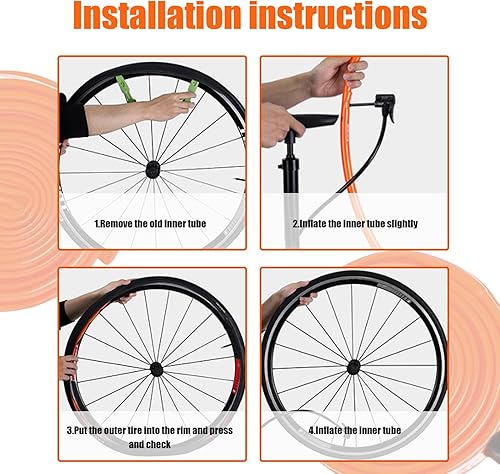 Installation instructions

1.Remove the old inner tube

2.Inflate the inner tube slightly

3.Put the outer tire into the rim and press and check

4.Inflate the inner tube