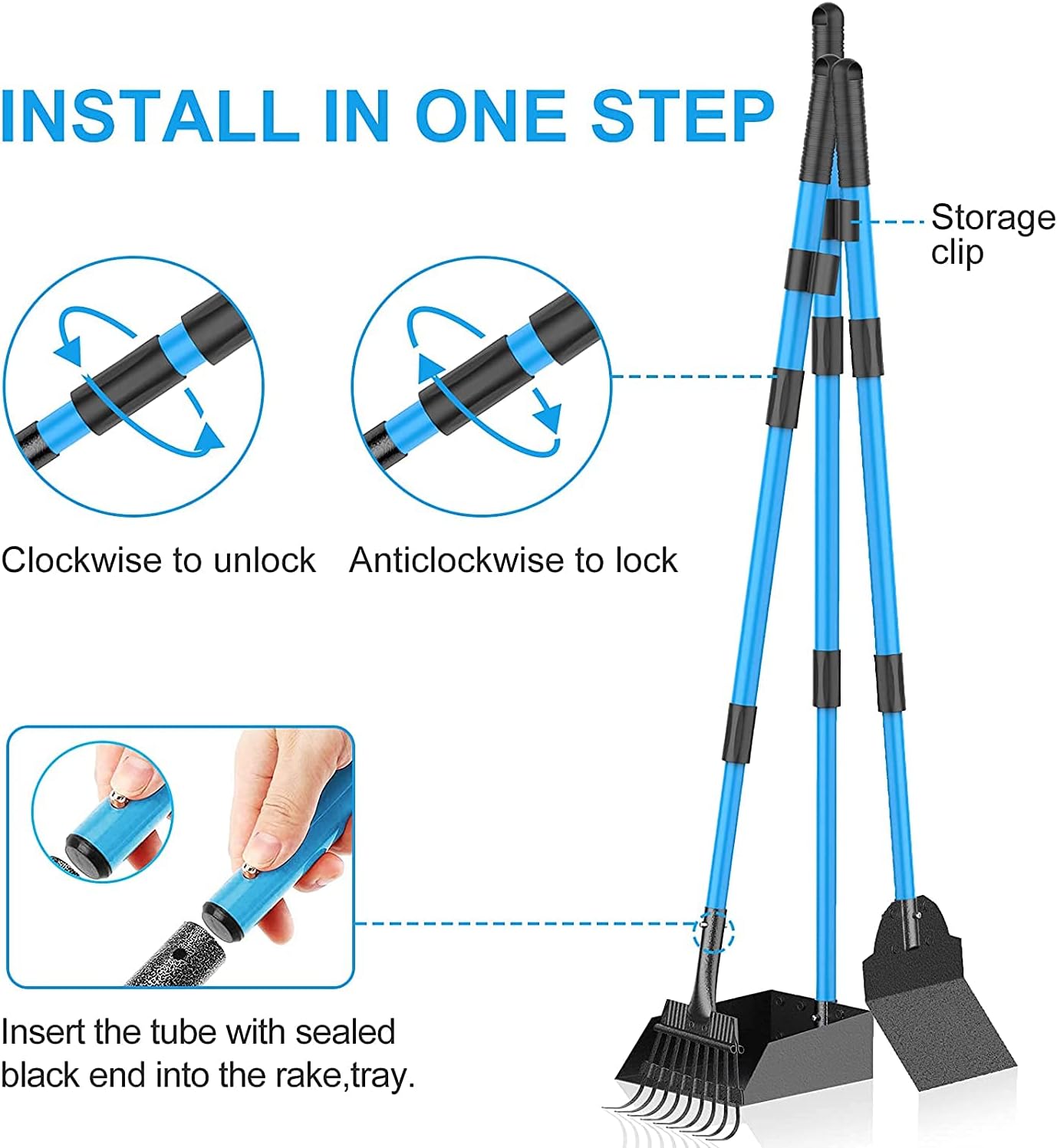 INSTALL IN ONE STEP

Storage clip

Clockwise to unlock

Anticlockwise to lock

Insert the tube with sealed black end into the rake,tray.