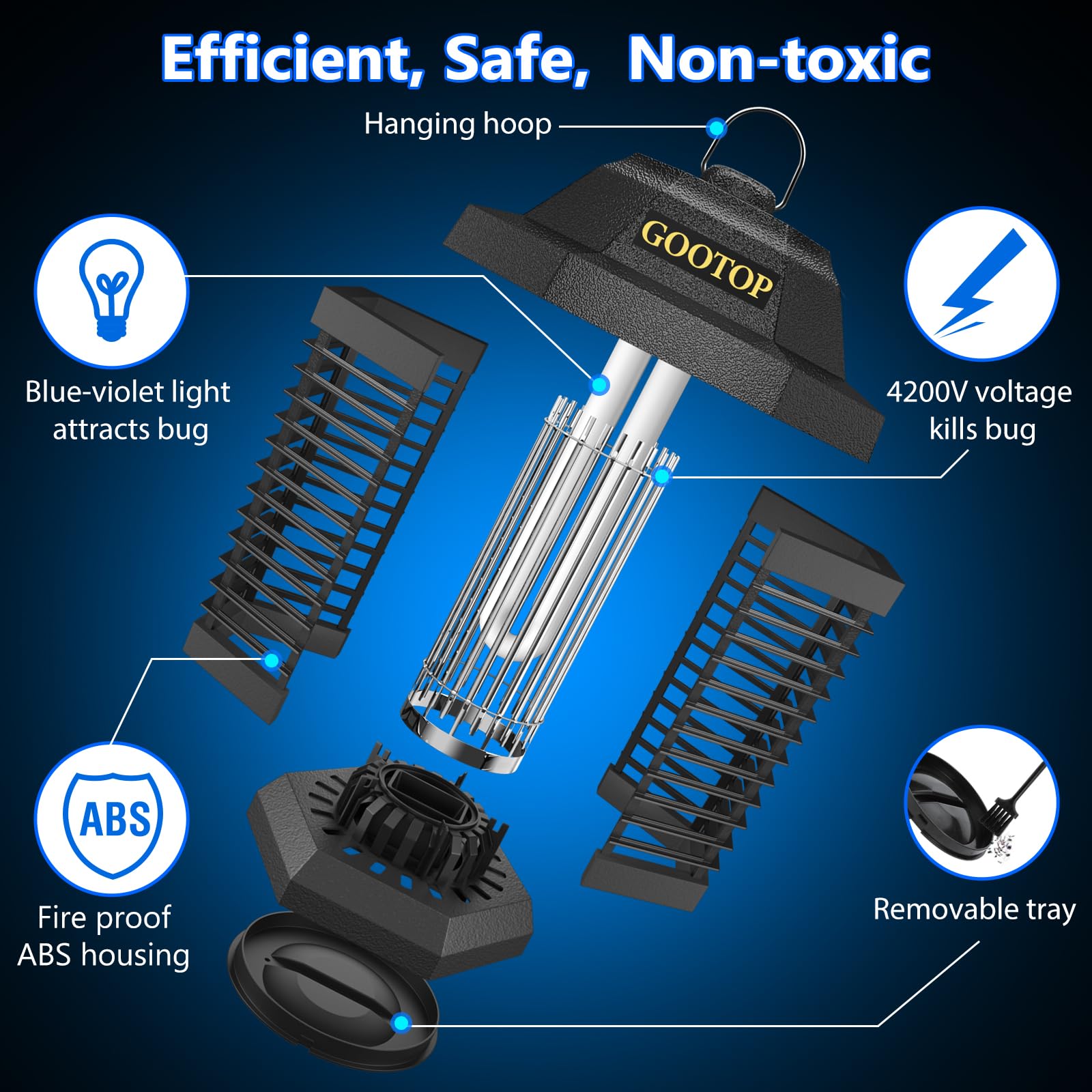 Efficient, Safe, Non-toxic

Hanging hoop

GOOTOP

Blue-violet light attracts bug

4200V voltage kills bug

ABS

Fire proof ABS housing

Removable tray