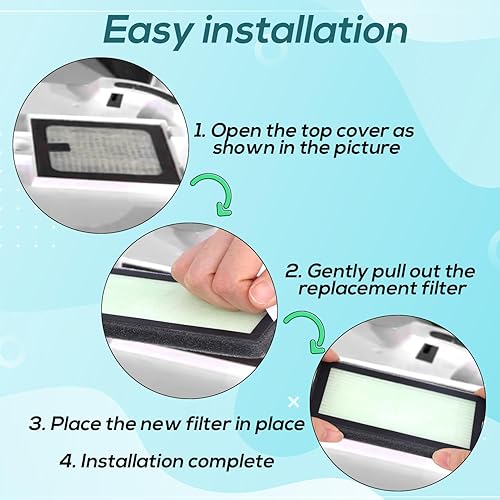 Easy installation

1. Open the top cover as shown in the picture

2. Gently pull out the replacement filter

3. Place the new filter in place

4. Installation complete