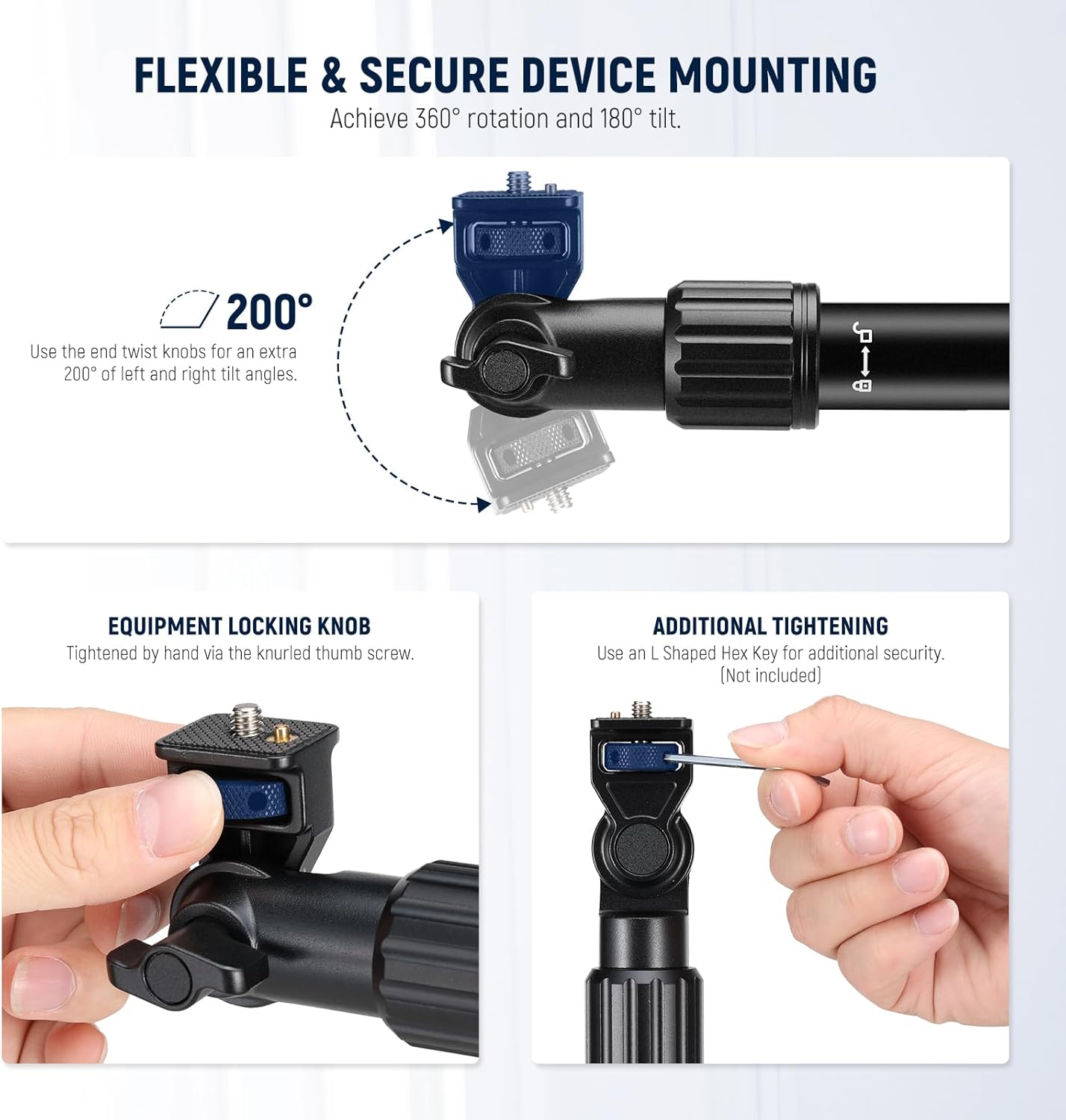 FLEXIBLE & SECURE DEVICE MOUNTING
Achieve 360° rotation and 180° tilt.

200°
Use the end twist knobs for an extra 200° of left and right tilt angles.

EQUIPMENT LOCKING KNOB
Tightened by hand via the knurled thumb screw.

ADDITIONAL TIGHTENING
Use an L Shaped Hex Key for additional security. (Not included)