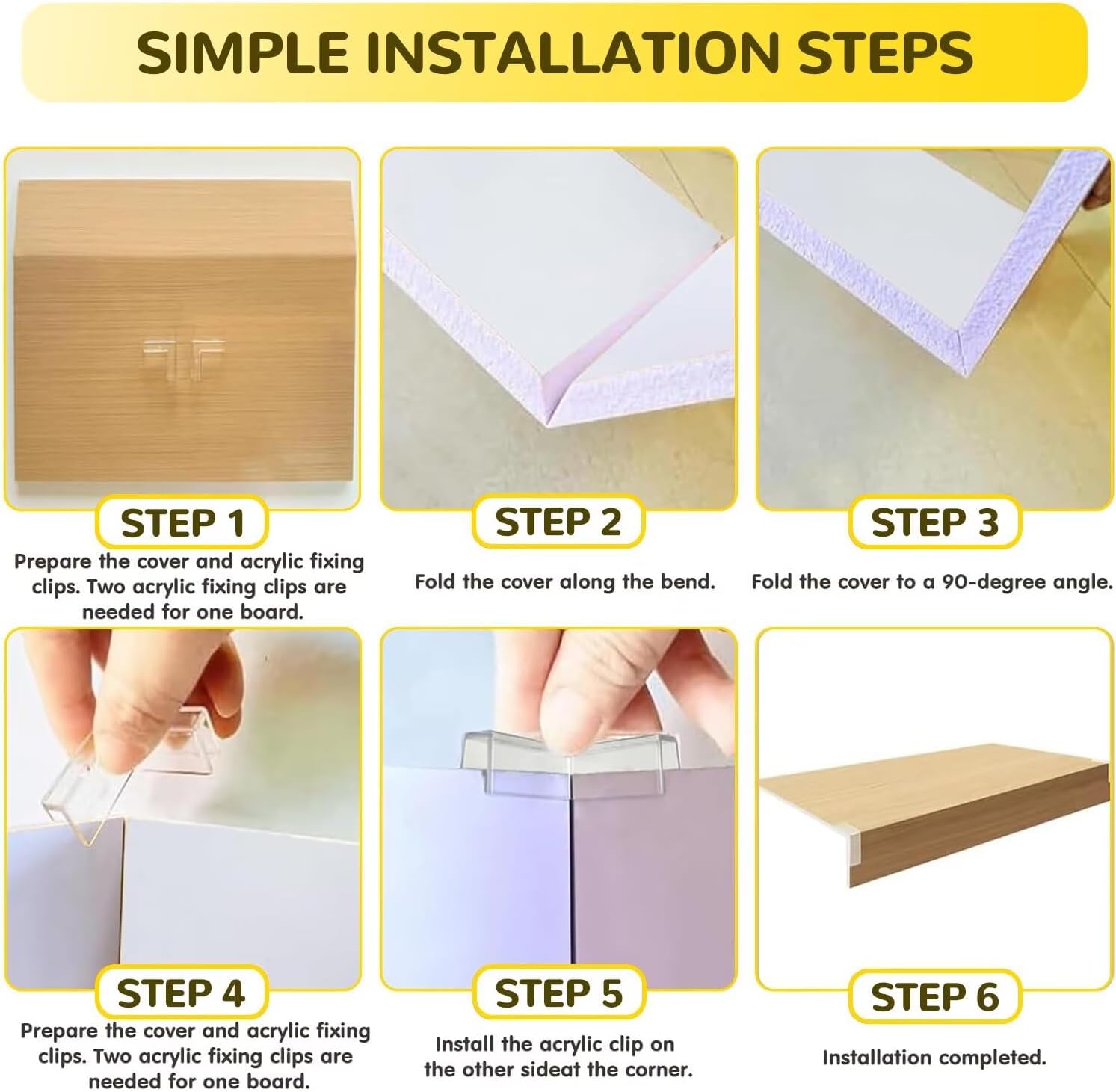 SIMPLE INSTALLATION STEPS

STEP 1
Prepare the cover and acrylic fixing clips. Two acrylic fixing clips are needed for one board.

STEP 2
Fold the cover along the bend.

STEP 3
Fold the cover to a 90-degree angle.

STEP 4
Prepare the cover and acrylic fixing clips. Two acrylic fixing clips are needed for one board.

STEP 5
Install the acrylic clip on the other sideat the corner.

STEP 6
Installation completed.