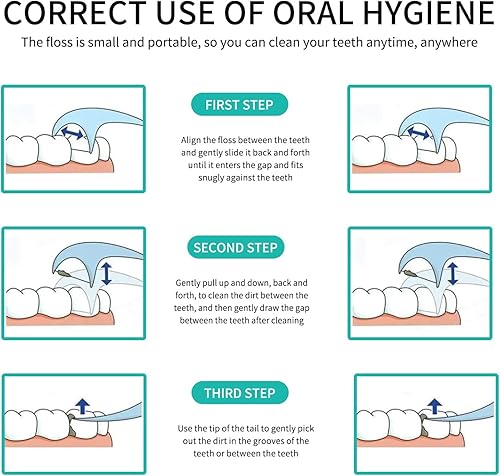 CORRECT USE OF ORAL HYGIENE

The floss is small and portable, so you can clean your teeth anytime, anywhere

FIRST STEP

Align the floss between the teeth and gently slide it back and forth until it enters the gap and fits snugly against the teeth

SECOND STEP

Gently pull up and down, back and forth, to clean the dirt between the teeth, and then gently draw the gap between the teeth after cleaning

THIRD STEP

Use the tip of the tail to gently pick out the dirt in the grooves of the teeth or between the teeth